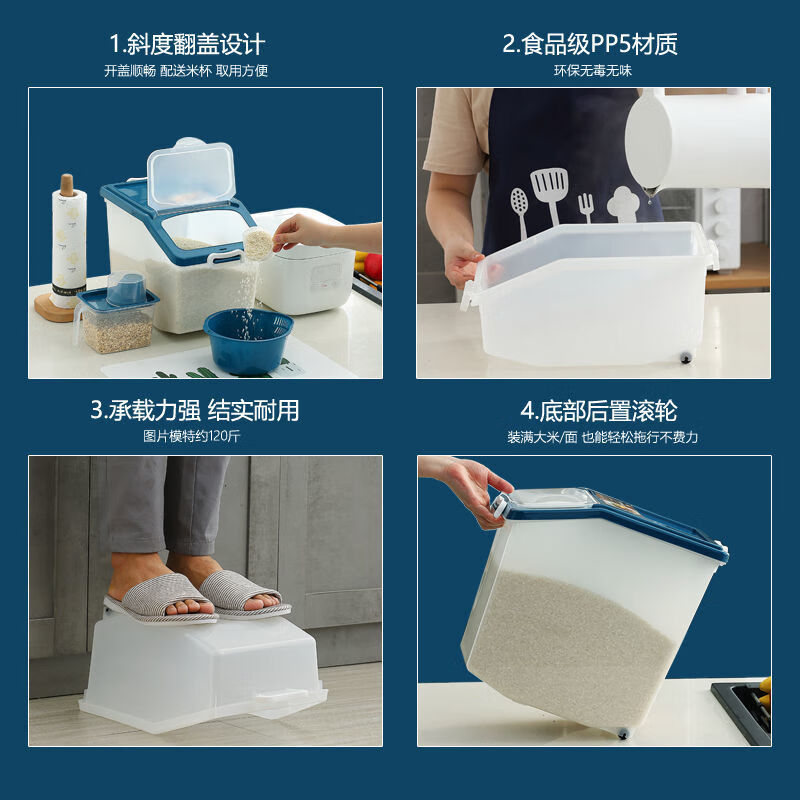 1.斜度翻盖设计
开盖顺畅 配送米杯 取用方便

2.食品级PP5材质
环保无毒无味

3.承载力强 结实耐用
图片模特约120斤

4.底部后置滚轮
装满大米/面 也能轻松拖行不费力