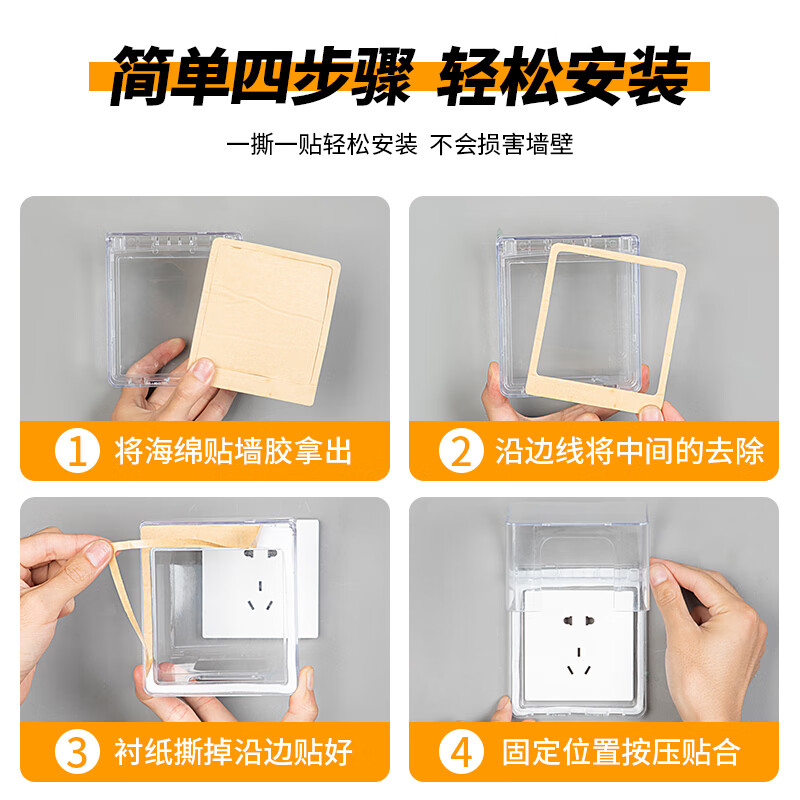 简单四步骤 轻松安装

一撕一贴轻松安装 不会损害墙壁

1 将海绵贴墙胶拿出

2 沿边线将中间的去除

3 衬纸撕掉沿边贴好

4 固定位置按压贴合