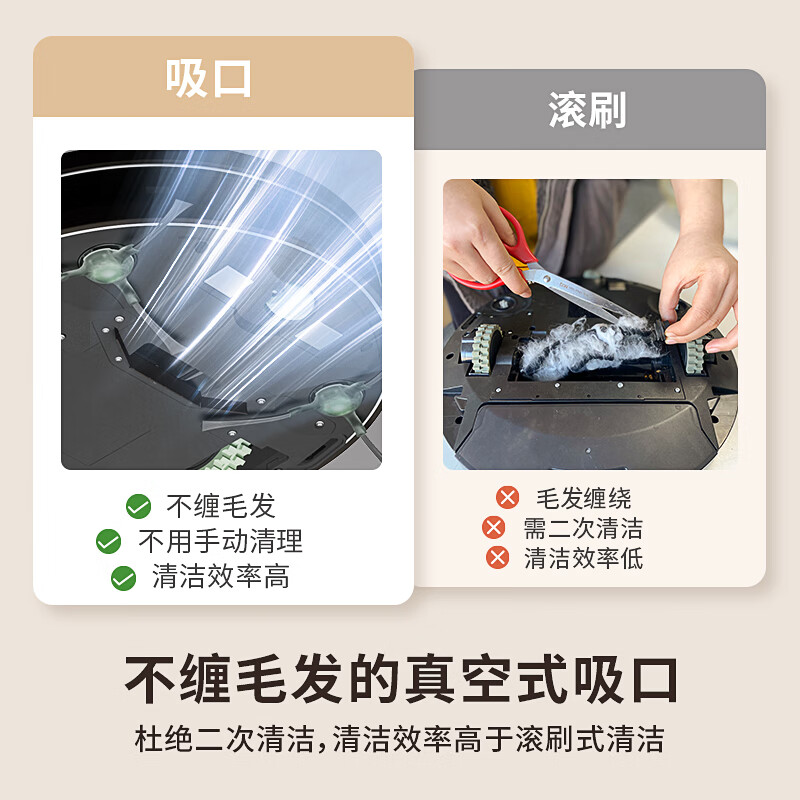 吸口

不缠毛发
不用手动清理
清洁效率高

滚刷

毛发缠绕
需二次清洁
清洁效率低

不缠毛发的真空式吸口

杜绝二次清洁,清洁效率高于滚刷式清洁