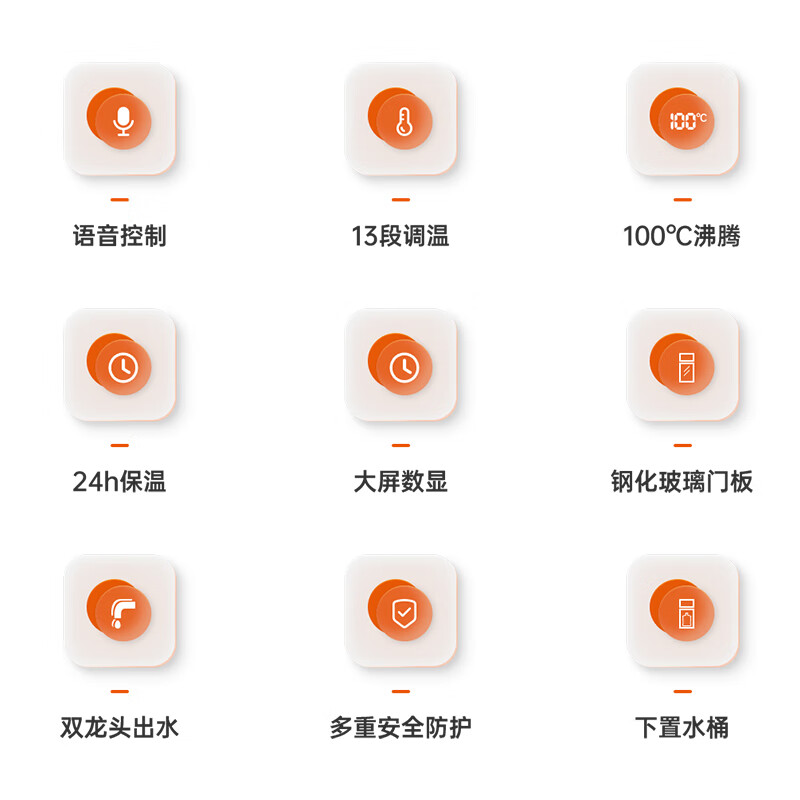 100℃

语音控制

13段调温

100℃沸腾

24h保温

大屏数显

钢化玻璃门板

双龙头出水

多重安全防护

下置水桶