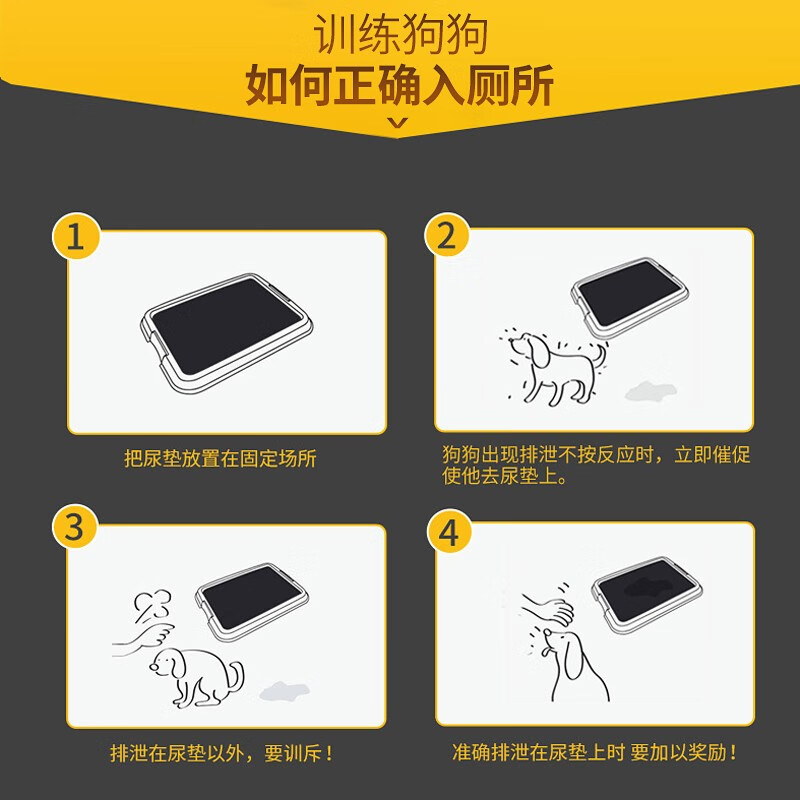 训练狗狗
如何正确入厕所

1
把尿垫放置在固定场所

2
狗狗出现排泄不按反应时，立即催促使他去尿垫上。

3
排泄在尿垫以外，要训斥！

4
准确排泄在尿垫上时 要加以奖励！