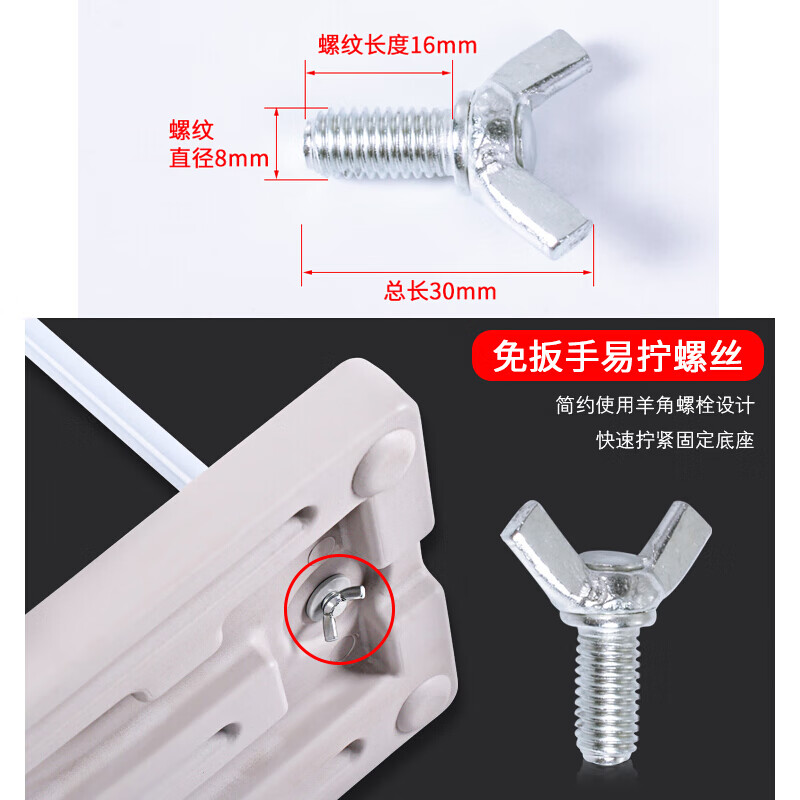 螺纹长度16mm

螺纹
直径8mm

总长30mm

免扳手易拧螺丝

简约使用羊角螺栓设计
快速拧紧固定底座