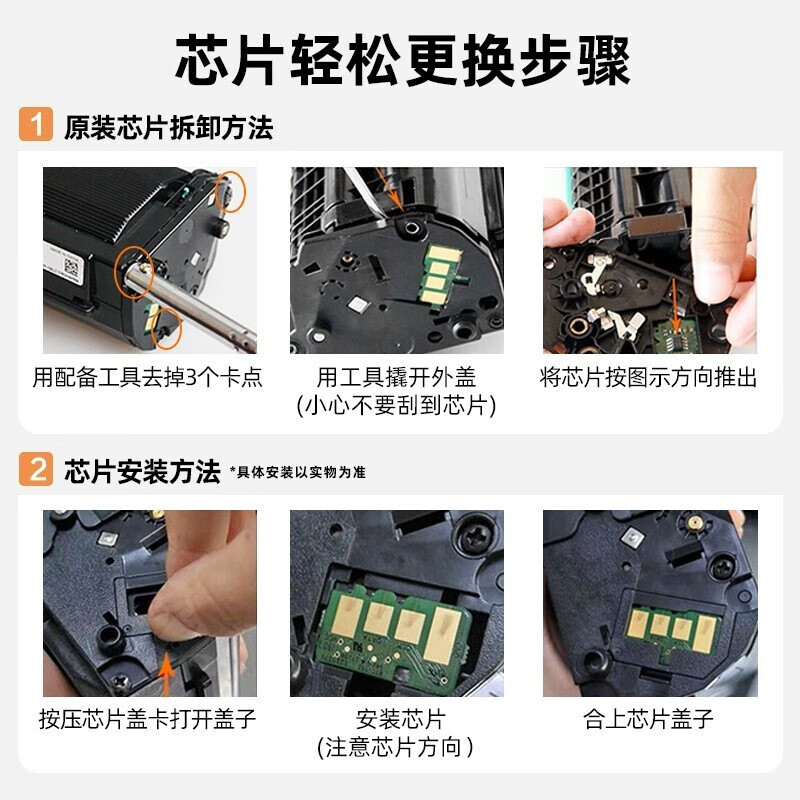 芯片轻松更换步骤

1 原装芯片拆卸方法

用配备工具去掉3个卡点

用工具撬开外盖
(小心不要刮到芯片)

将芯片按图示方向推出

2 芯片安装方法 *具体安装以实物为准

按压芯片盖卡打开盖子

安装芯片
(注意芯片方向)

合上芯片盖子