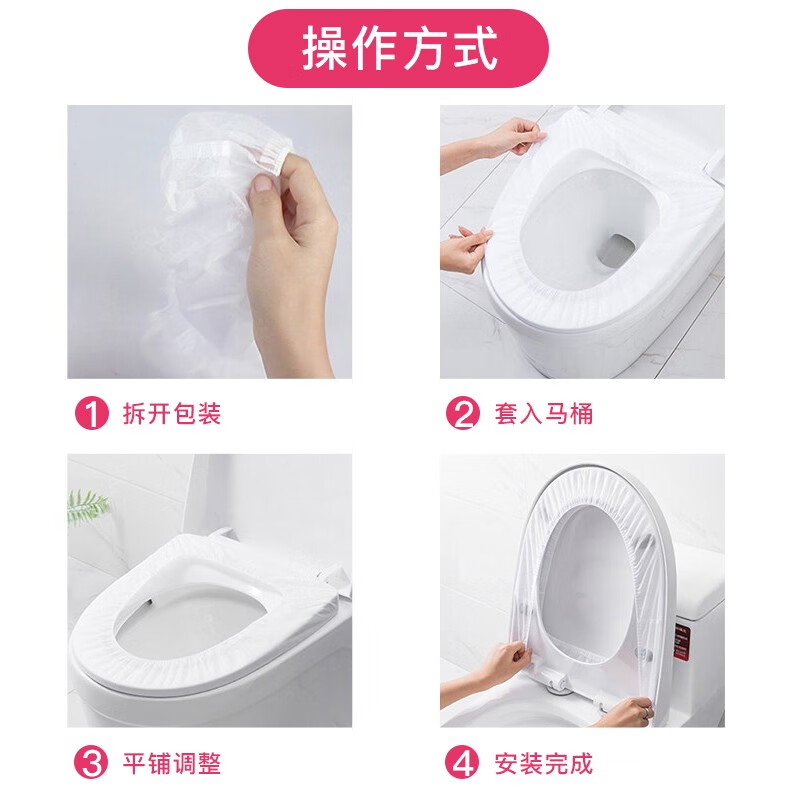 操作方式

1 拆开包装

2 套入马桶

3 平铺调整

4 安装完成