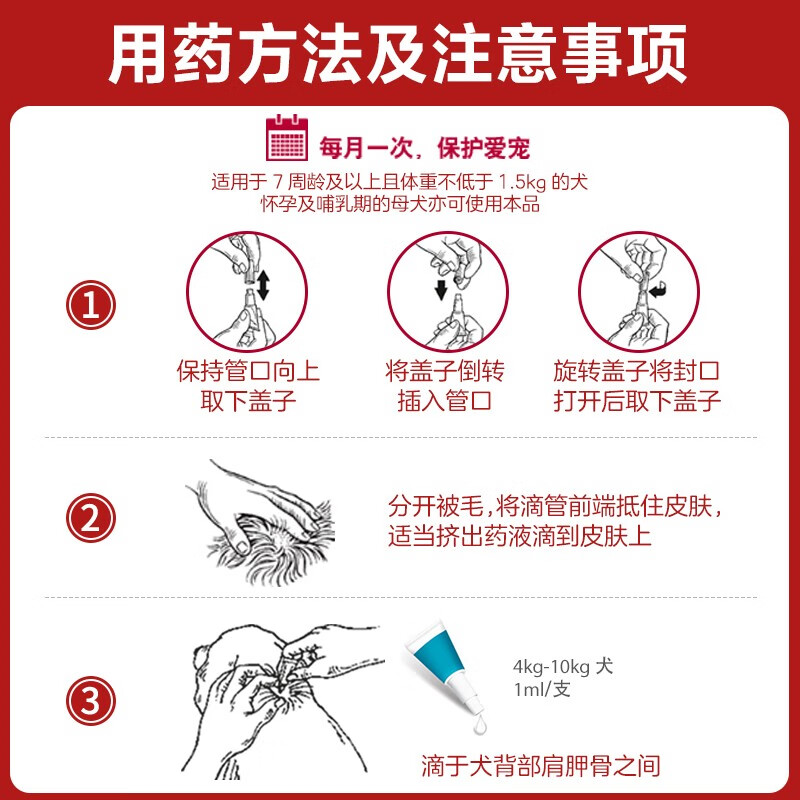 用药方法及注意事项

每月一次，保护爱宠

适用于 7 周龄及以上且体重不低于 1.5kg 的犬
怀孕及哺乳期的母犬亦可使用本品

①

保持管口向上
取下盖子

将盖子倒转
插入管口

旋转盖子将封口
打开后取下盖子

②

分开被毛，将滴管前端抵住皮肤，
适当挤出药液滴到皮肤上

③

4kg-10kg 犬
1ml/支

滴于犬背部肩胛骨之间