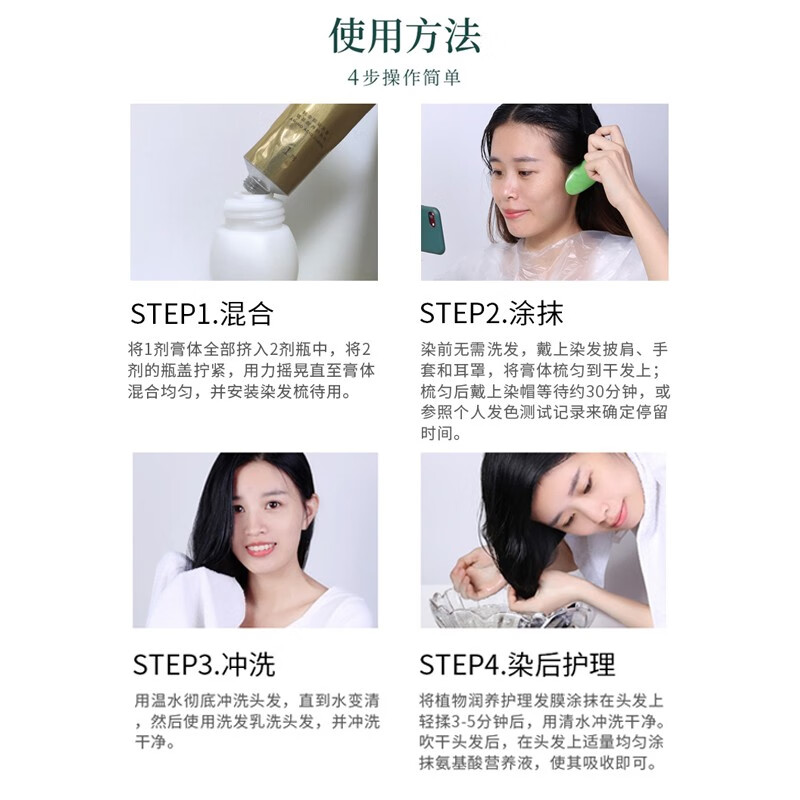 使用方法

4步操作简单

STEP1.混合

将1剂膏体全部挤入2剂瓶中，将2剂的瓶盖拧紧，用力摇晃直至膏体混合均匀，并安装染发梳待用。

STEP2.涂抹

染前无需洗发，戴上染发披肩、手套和耳罩，将膏体梳匀到干发上；梳匀后戴上染帽等待约30分钟，或参照个人发色测试记录来确定停留时间。

STEP3.冲洗

用温水彻底冲洗头发，直到水变清，然后使用洗发乳洗头发，并冲洗干净。

STEP4.染后护理

将植物润养护理发膜涂抹在头发上轻揉3-5分钟后，用清水冲洗干净。吹干头发后，在头发上适量均匀涂抹氨基酸营养液，使其吸收即可。