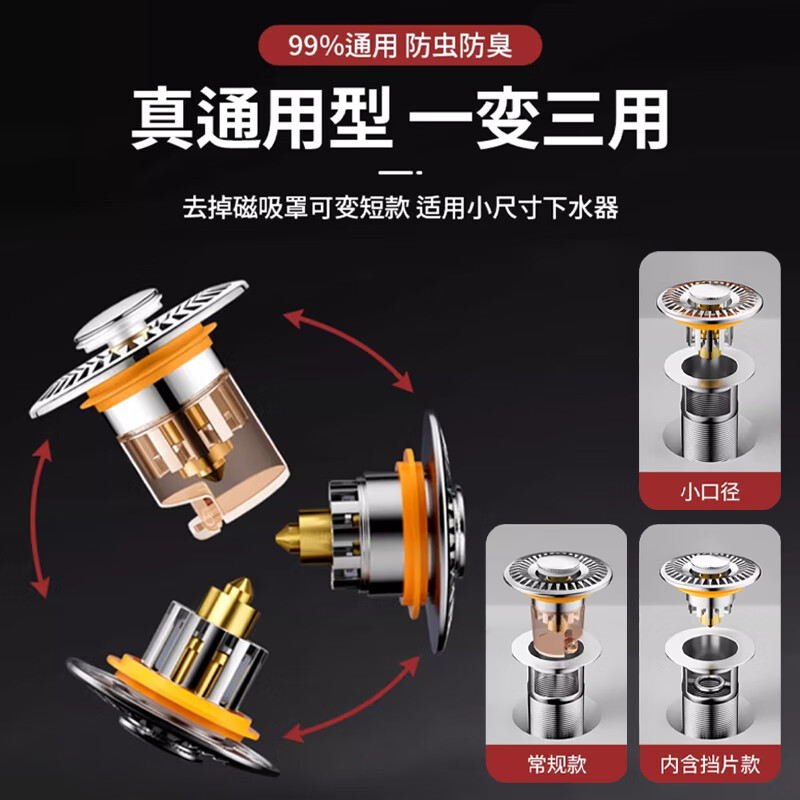 99%通用 防虫防臭

真通用型 一变三用

去掉磁吸罩可变短款 适用小尺寸下水器

小口径

常规款

内含挡片款