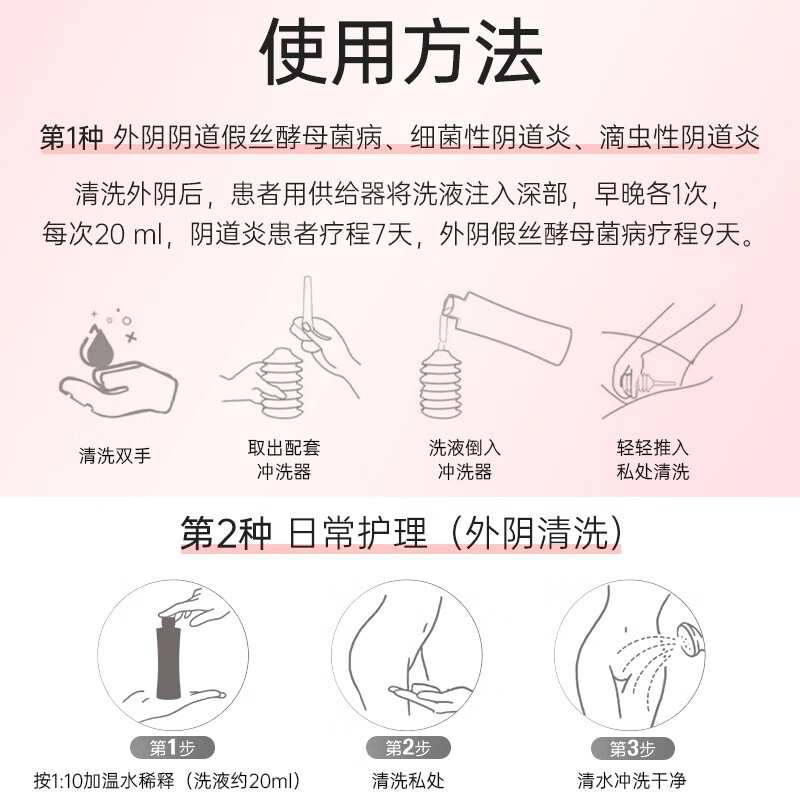 使用方法

第1种 外阴阴道假丝酵母菌病、细菌性阴道炎、滴虫性阴道炎

清洗外阴后，患者用供给器将洗液注入深部，早晚各1次，每次20 ml，阴道炎患者疗程7天，外阴假丝酵母菌病疗程9天。

清洗双手

取出配套冲洗器

洗液倒入冲洗器

轻轻推入私处清洗

第2种 日常护理（外阴清洗）

第1步
按1:10加温水稀释（洗液约20ml）

第2步
清洗私处

第3步
清水冲洗干净