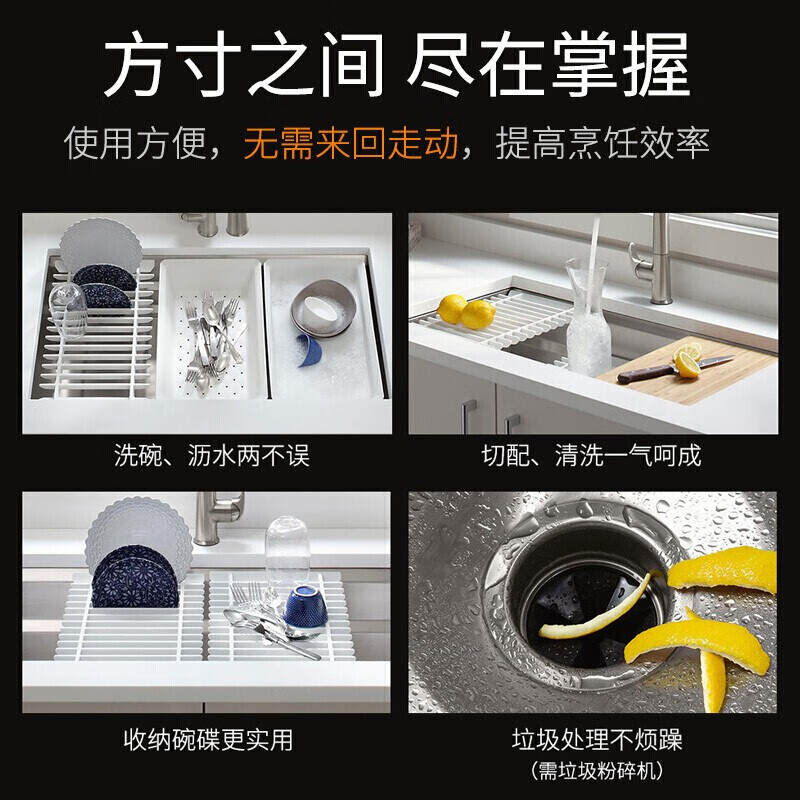 方寸之间 尽在掌握

使用方便，无需来回走动，提高烹饪效率

洗碗、沥水两不误

切配、清洗一气呵成

收纳碗碟更实用

垃圾处理不烦躁
(需垃圾粉碎机)