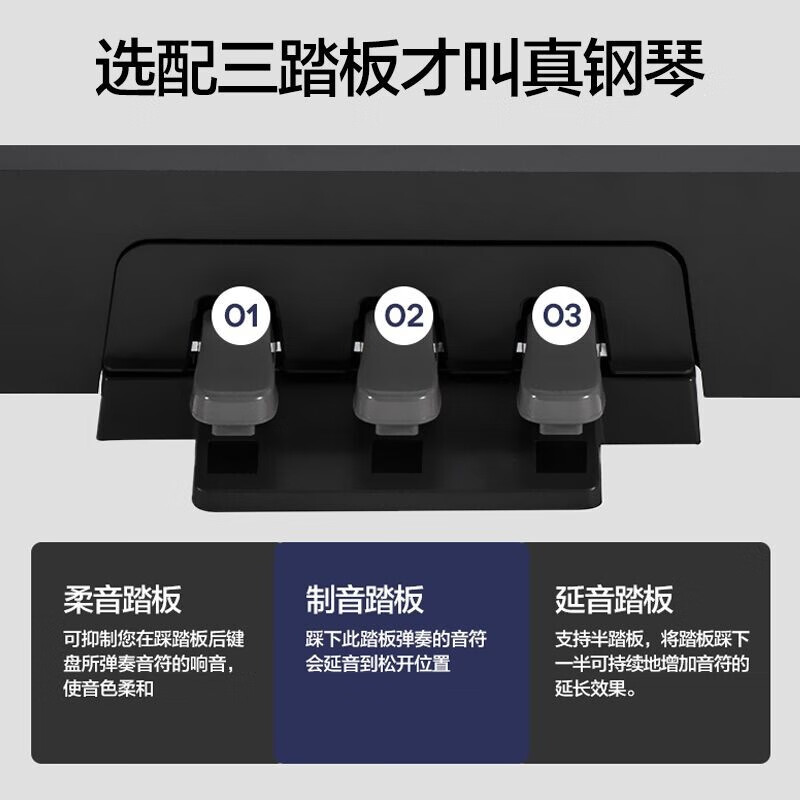 选配三踏板才叫真钢琴

01

02

03

柔音踏板

可抑制您在踩踏板后键盘所弹奏音符的响音，使音色柔和

制音踏板

踩下此踏板弹奏的音符会延音到松开位置

延音踏板

支持半踏板，将踏板踩下一半可持续地增加音符的延长效果。