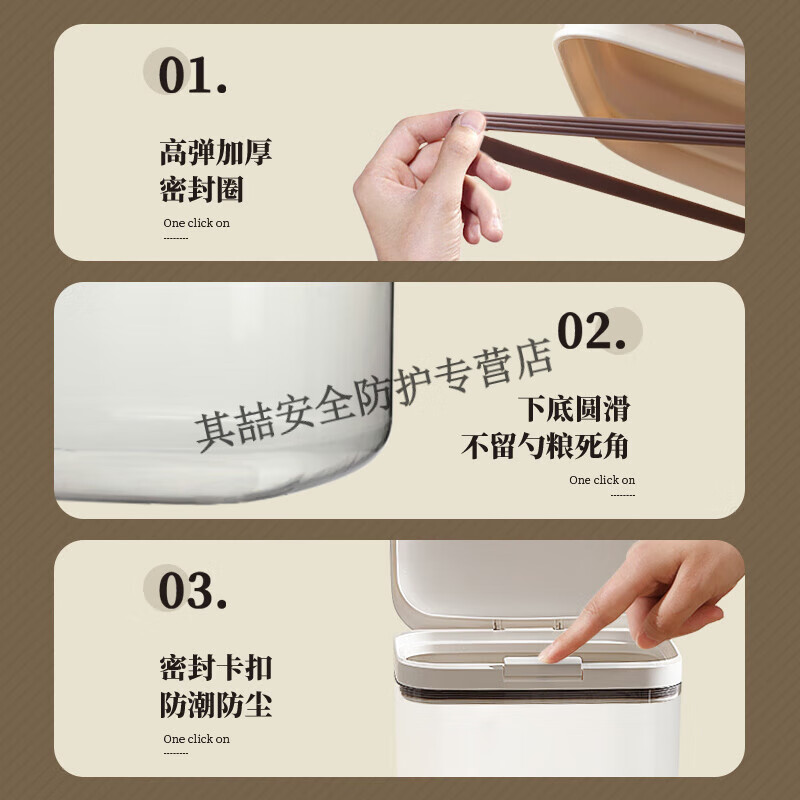 01.

高弹加厚
密封圈

One click on

02.

其喆安全防护专营店

下底圆滑
不留勺粮死角

One click on

03.

密封卡扣
防潮防尘

One click on