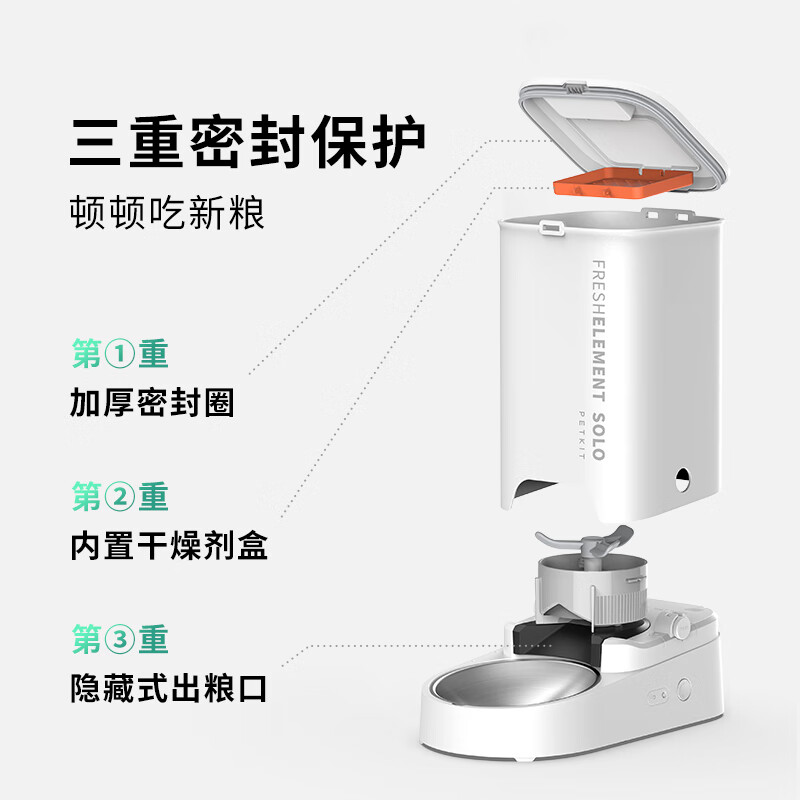 三重密封保护
顿顿吃新粮

第①重
加厚密封圈

第②重
内置干燥剂盒

第③重
隐藏式出粮口

FRESHELEMENT SOLO
PETKIT