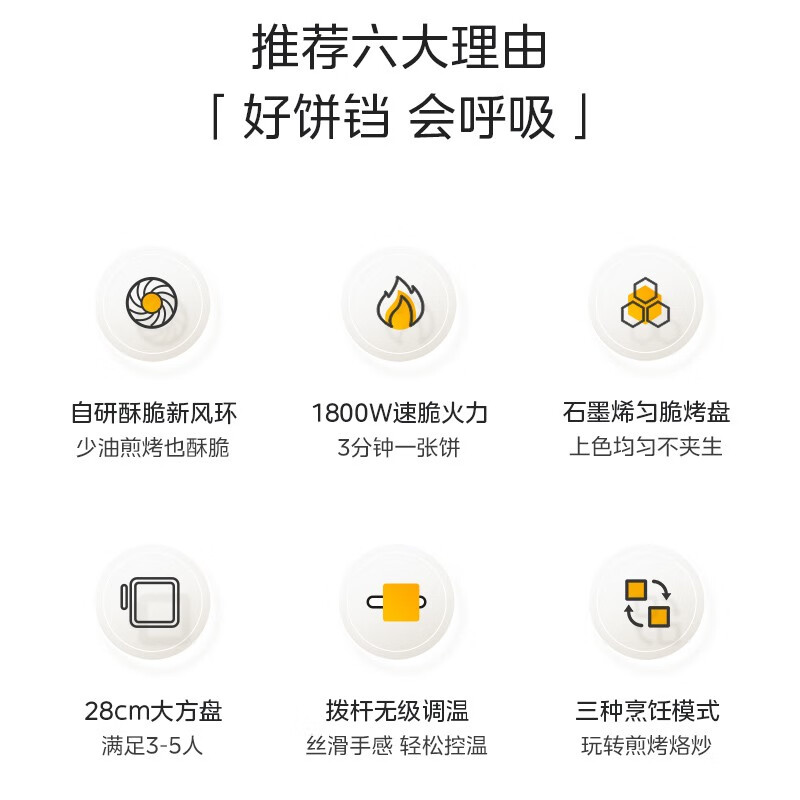 推荐六大理由

「好饼铛 会呼吸」

自研酥脆新风环
少油煎烤也酥脆

1800W速脆火力
3分钟一张饼

石墨烯匀脆烤盘
上色均匀不夹生

28cm大方盘
满足3-5人

拨杆无级调温
丝滑手感 轻松控温

三种烹饪模式
玩转煎烤烙炒