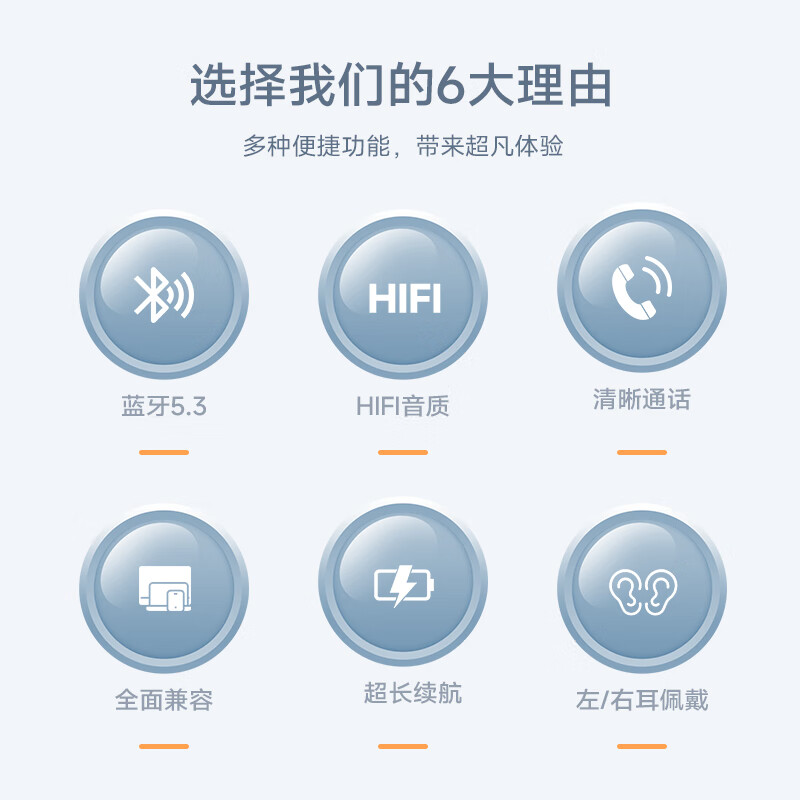 选择我们的6大理由

多种便捷功能，带来超凡体验

HIFI

蓝牙5.3

HIFI音质

清晰通话

全面兼容

超长续航

左/右耳佩戴