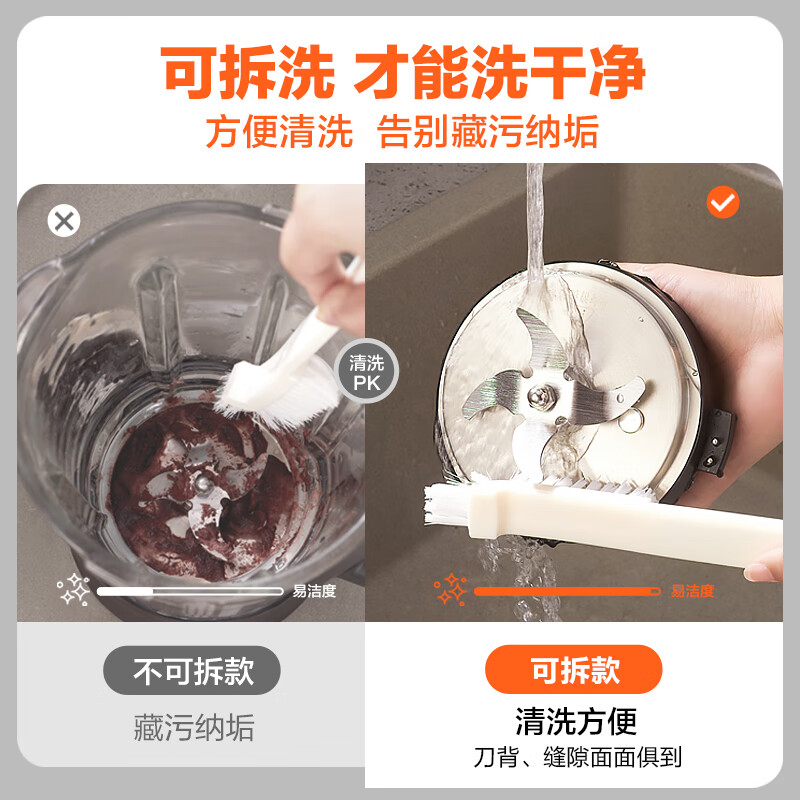 可拆洗 才能洗干净
方便清洗 告别藏污纳垢

清洗
PK

易洁度

易洁度

不可拆款
藏污纳垢

可拆款
清洗方便
刀背、缝隙面面俱到