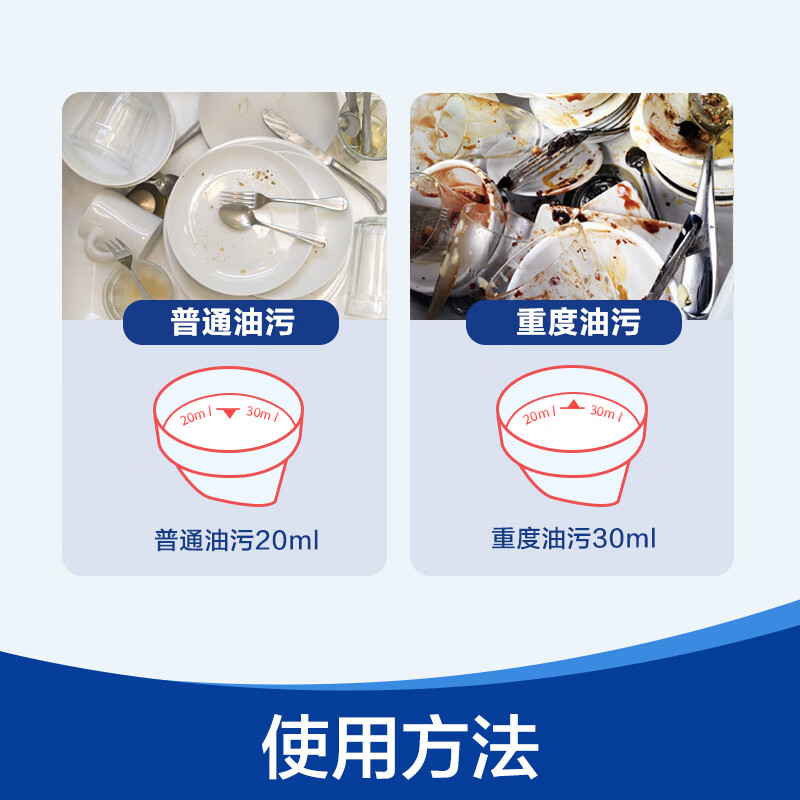 普通油污

20ml 30ml

普通油污20ml

重度油污

20ml 30ml

重度油污30ml

使用方法