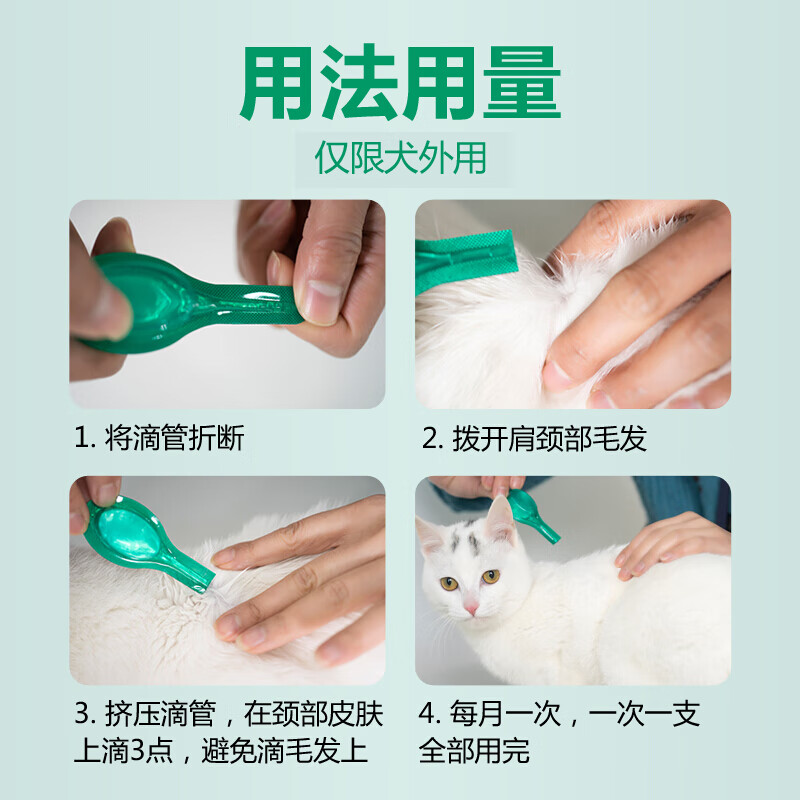 用法用量

仅限犬外用

1. 将滴管折断

2. 拨开肩颈部毛发

3. 挤压滴管，在颈部皮肤上滴3点，避免滴毛发上

4. 每月一次，一次一支全部用完