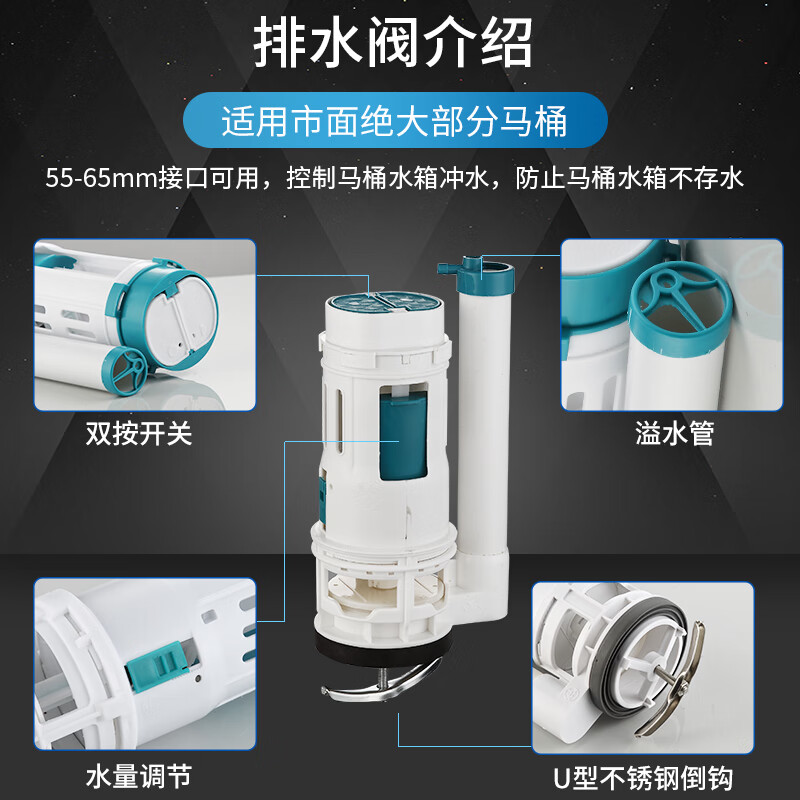 排水阀介绍

适用市面绝大部分马桶

55-65mm接口可用，控制马桶水箱冲水，防止马桶水箱不存水

双按开关

溢水管

水量调节

U型不锈钢倒钩