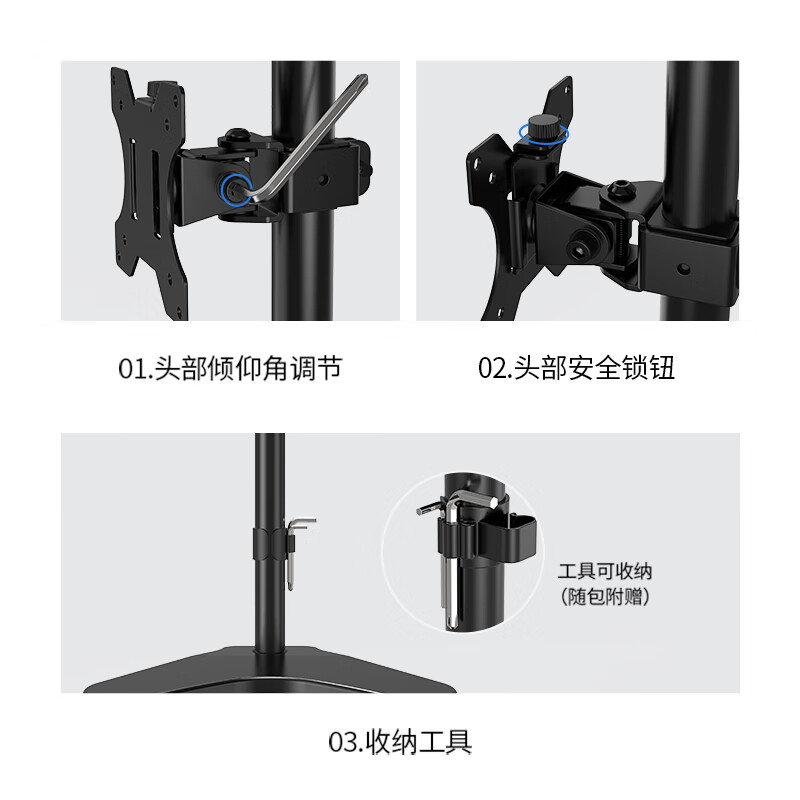 01.头部倾仰角调节

02.头部安全锁钮

工具可收纳
(随包附赠)

03.收纳工具