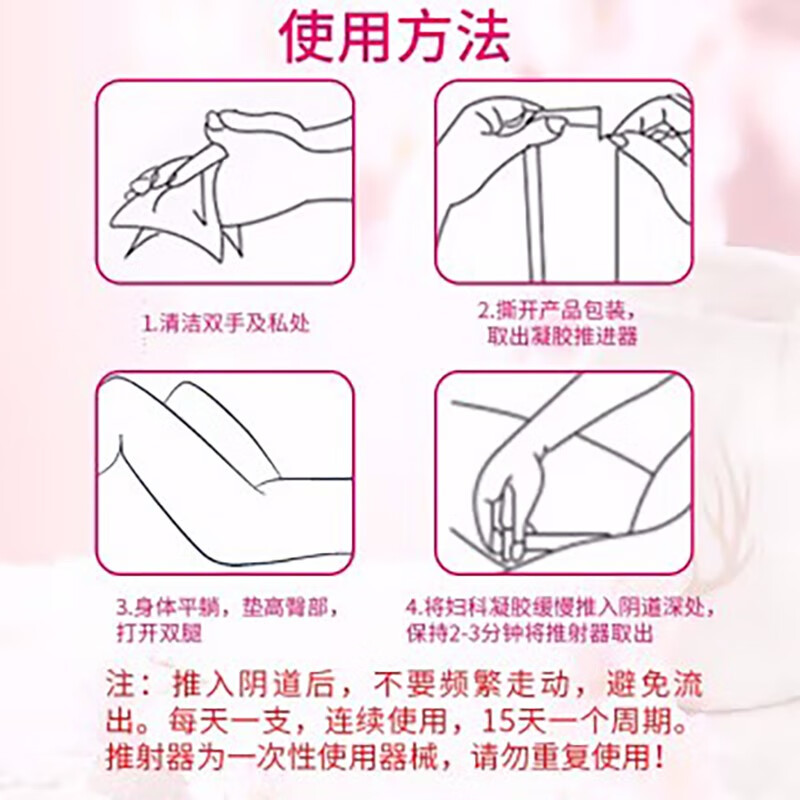 使用方法

1.清洁双手及私处

2.撕开产品包装，取出凝胶推进器

3.身体平躺，垫高臀部，打开双腿

4.将妇科凝胶缓慢推入阴道深处，保持2-3分钟将推射器取出

注：推入阴道后，不要频繁走动，避免流出。每天一支，连续使用，15天一个周期。推射器为一次性使用器械，请勿重复使用！