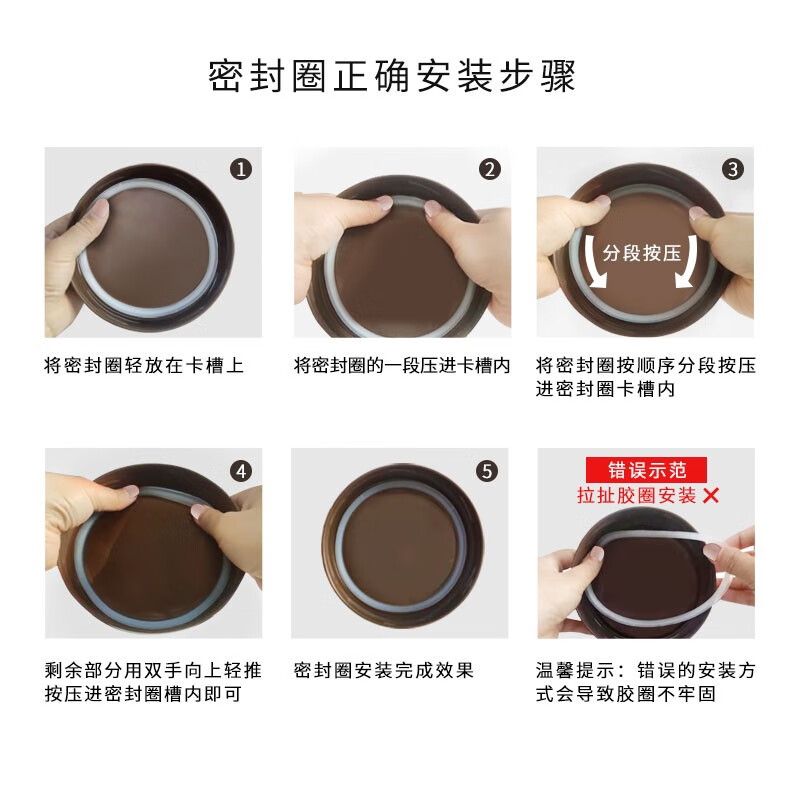 密封圈正确安装步骤

1

将密封圈轻放在卡槽上

2

将密封圈的一段压进卡槽内

3

分段按压

将密封圈按顺序分段按压进密封圈卡槽内

4

剩余部分用双手向上轻推按压进密封圈槽内即可

5

密封圈安装完成效果

错误示范

拉扯胶圈安装 ✕

温馨提示：错误的安装方式会导致胶圈不牢固