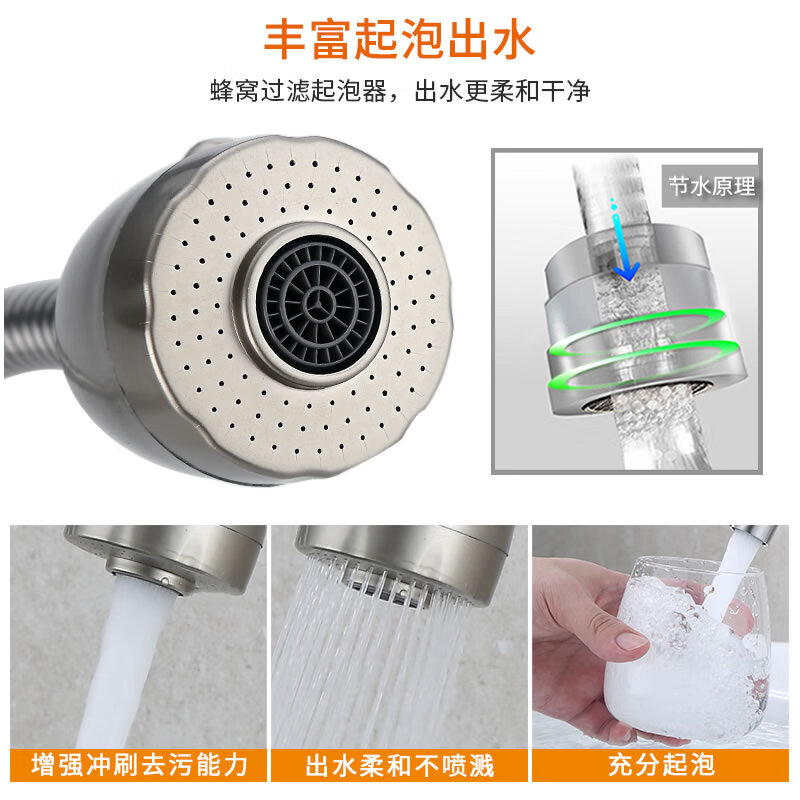 丰富起泡出水

蜂窝过滤起泡器，出水更柔和干净

节水原理

增强冲刷去污能力

出水柔和不喷溅

充分起泡