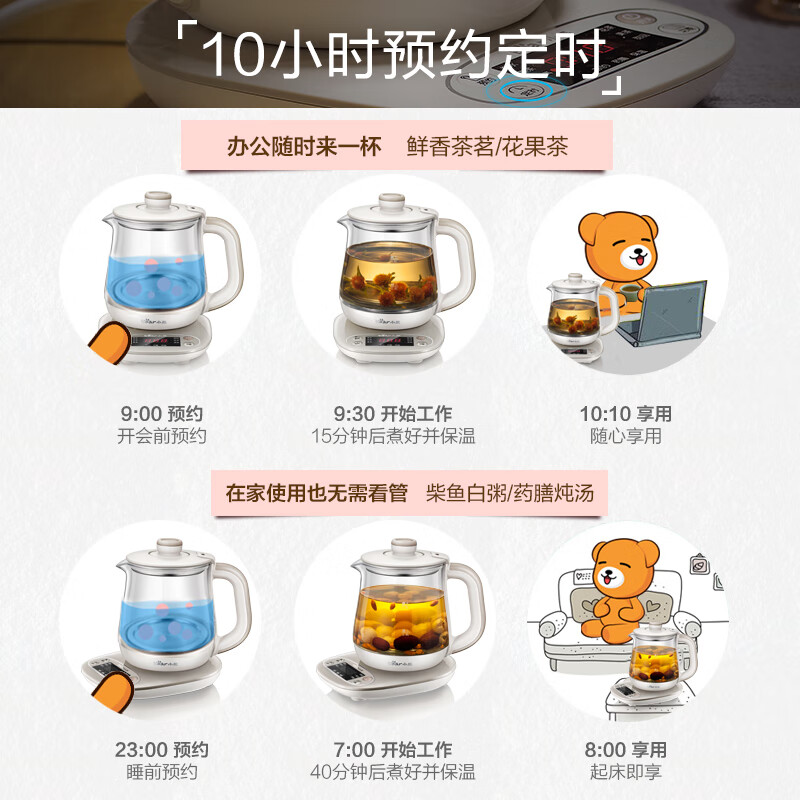 「10小时预约定时」

办公随时来一杯　鲜香茶茗/花果茶

9:00 预约
开会前预约

9:30 开始工作
15分钟后煮好并保温

10:10 享用
随心享用

在家使用也无需看管　柴鱼白粥/药膳炖汤

23:00 预约
睡前预约

7:00 开始工作
40分钟后煮好并保温

8:00 享用
起床即享