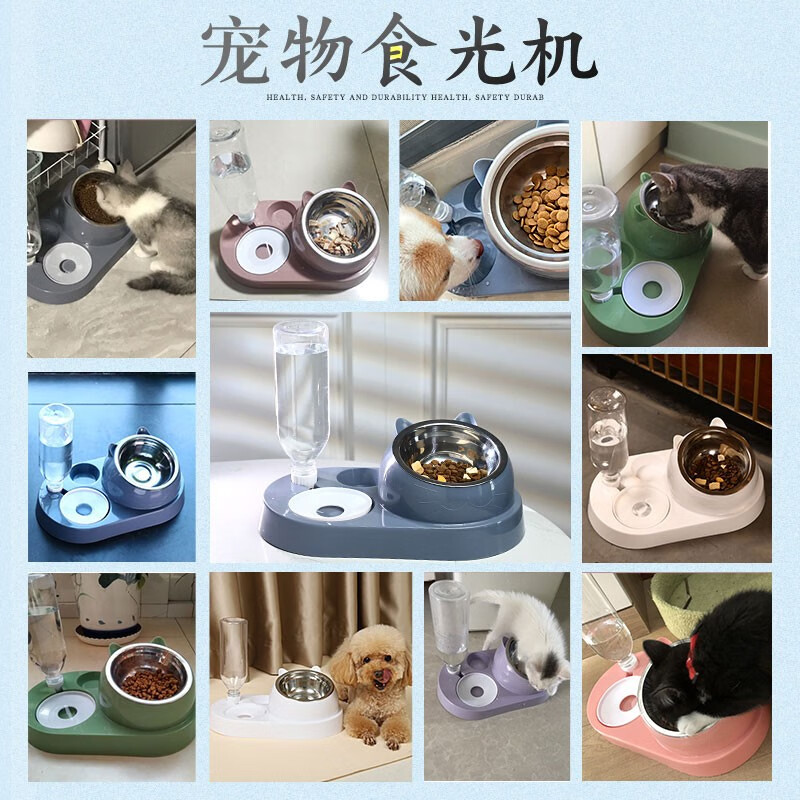 宠物食光机

HEALTH, SAFETY AND DURABILITY HEALTH, SAFETY DURAB