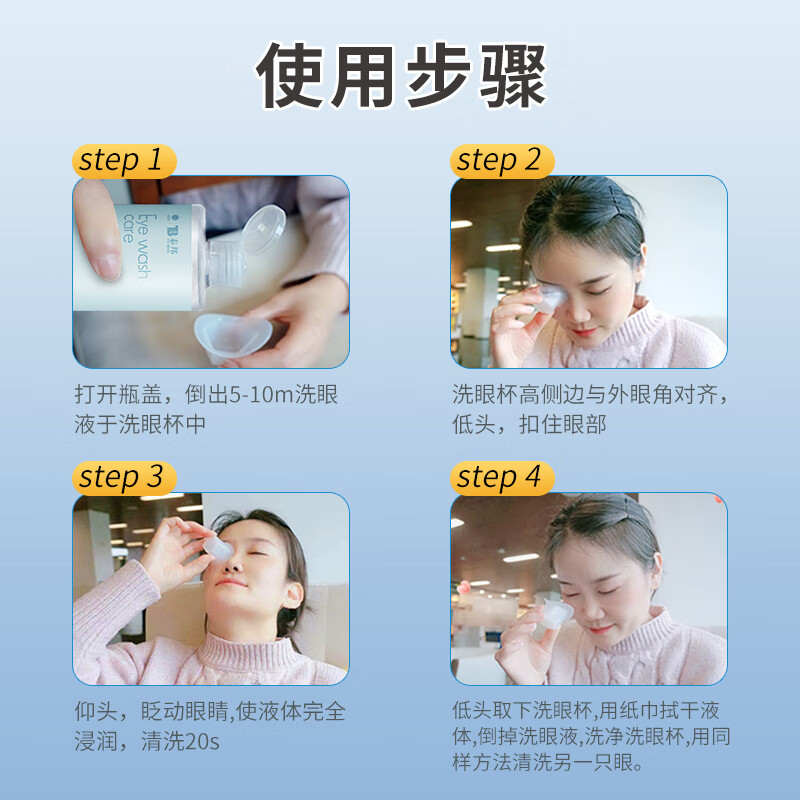 使用步骤

step 1

Eye wash care

打开瓶盖，倒出5-10m洗眼液于洗眼杯中

step 2

洗眼杯高侧边与外眼角对齐，低头，扣住眼部

step 3

仰头，眨动眼睛,使液体完全浸润，清洗20s

step 4

低头取下洗眼杯,用纸巾拭干液体,倒掉洗眼液,洗净洗眼杯,用同样方法清洗另一只眼。