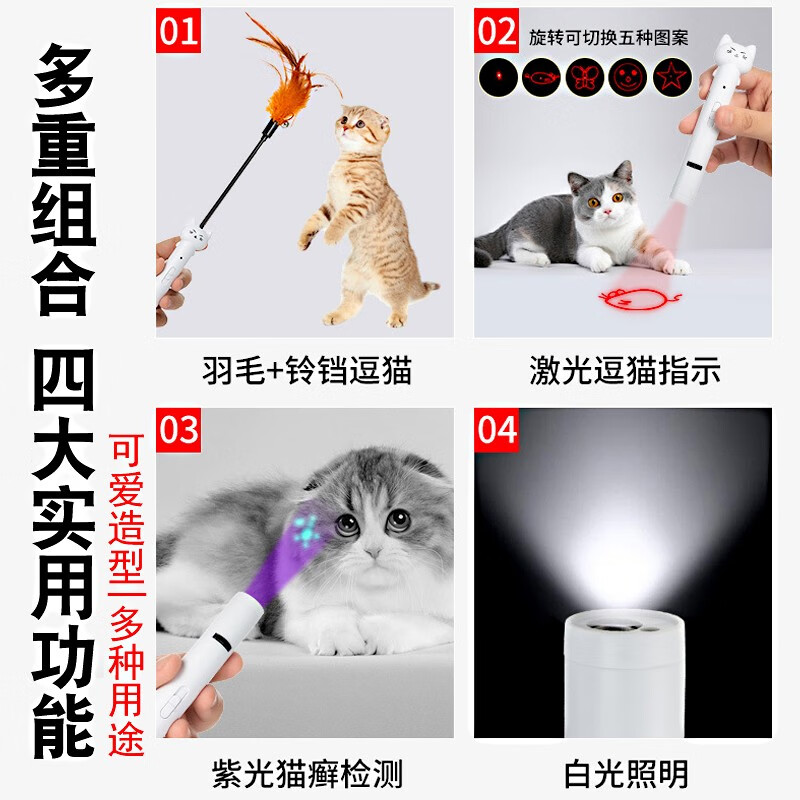 多重组合

四大实用功能

可爱造型 多种用途

01

羽毛+铃铛逗猫

02

旋转可切换五种图案

激光逗猫指示

03

紫光猫癣检测

04

白光照明