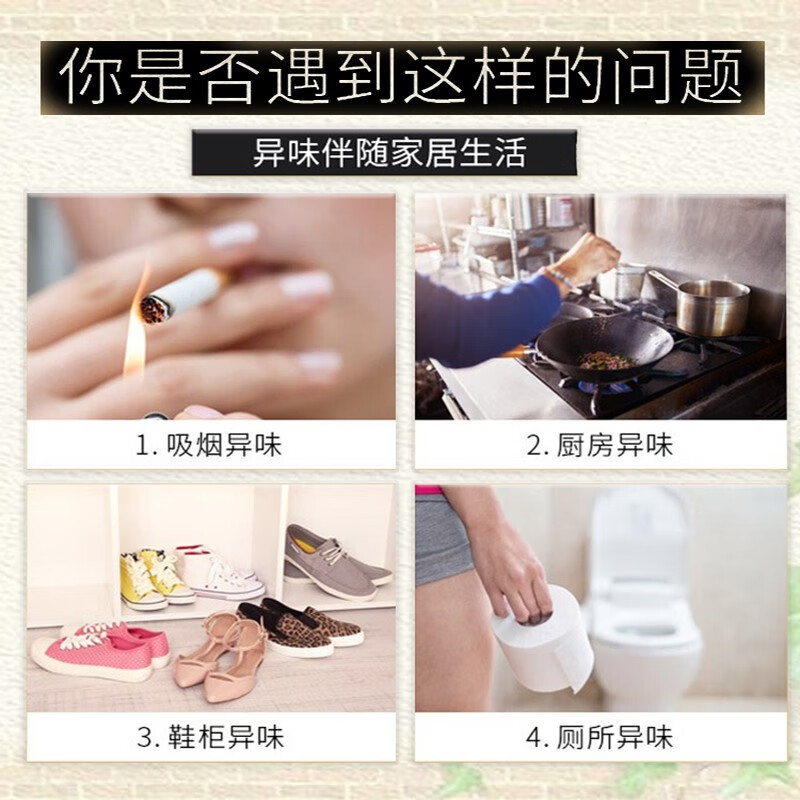 你是否遇到这样的问题

异味伴随家居生活

1. 吸烟异味

2. 厨房异味

3. 鞋柜异味

4. 厕所异味