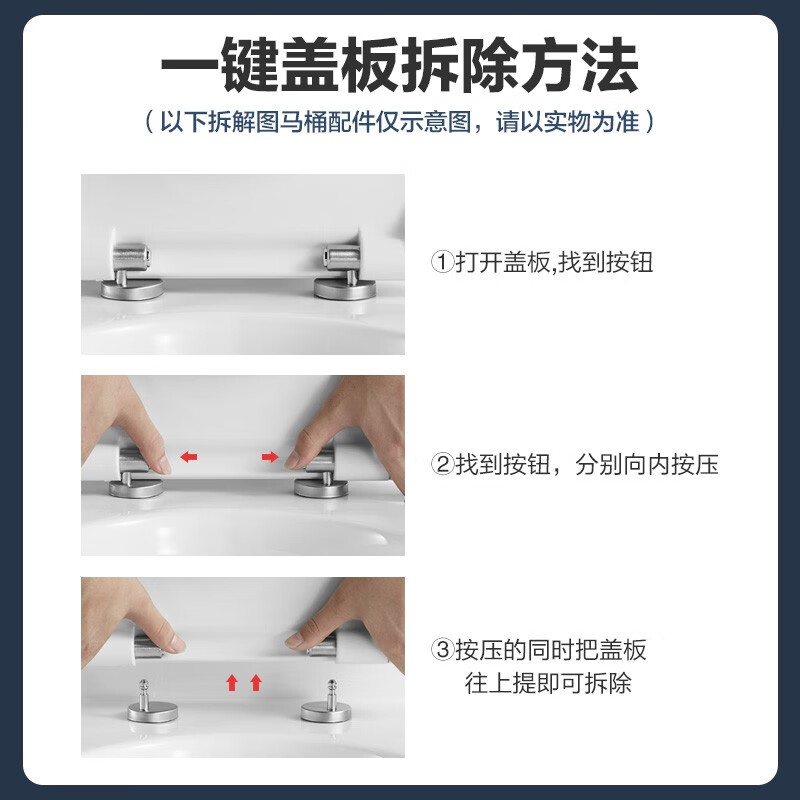 一键盖板拆除方法

（以下拆解图马桶配件仅示意图，请以实物为准）

①打开盖板,找到按钮

②找到按钮，分别向内按压

③按压的同时把盖板往上提即可拆除