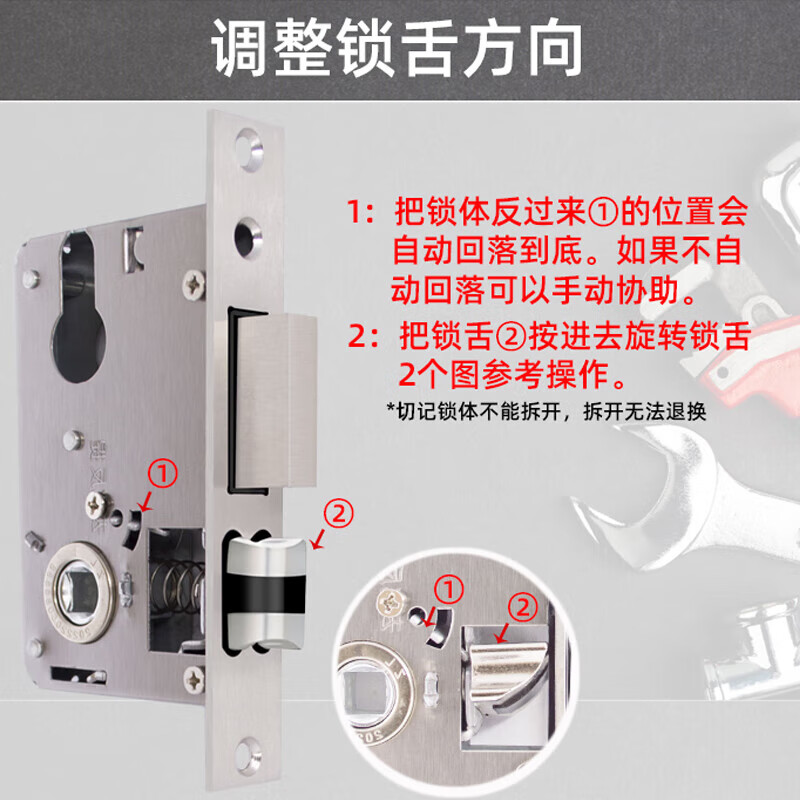 调整锁舌方向

1：把锁体反过来①的位置会自动回落到底。如果不自动回落可以手动协助。

2：把锁舌②按进去旋转锁舌2个图参考操作。

*切记锁体不能拆开，拆开无法退换

①

②

①

②