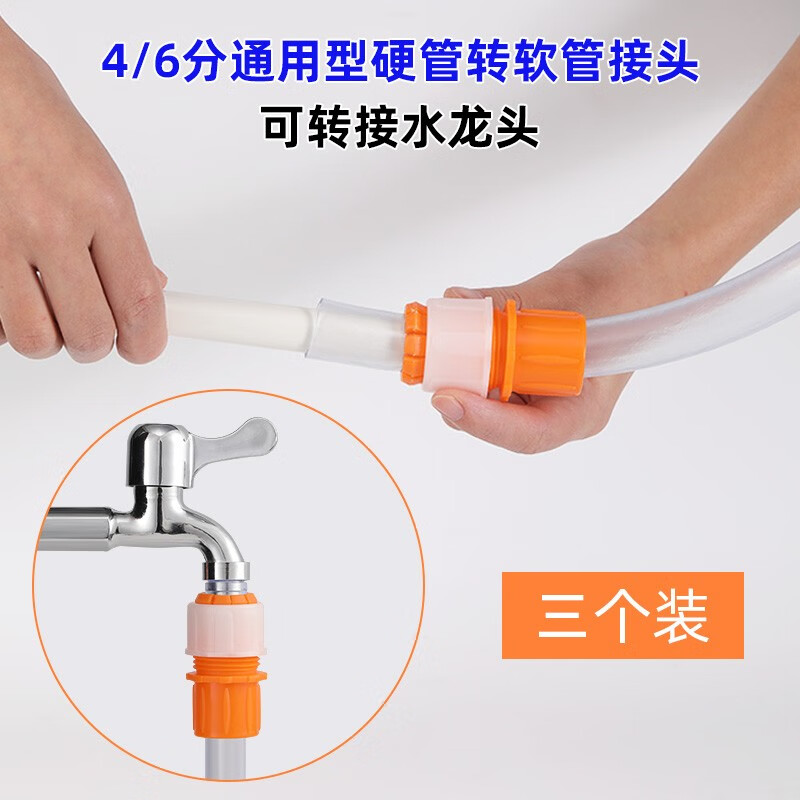 4/6分通用型硬管转软管接头

可转接水龙头

三个装