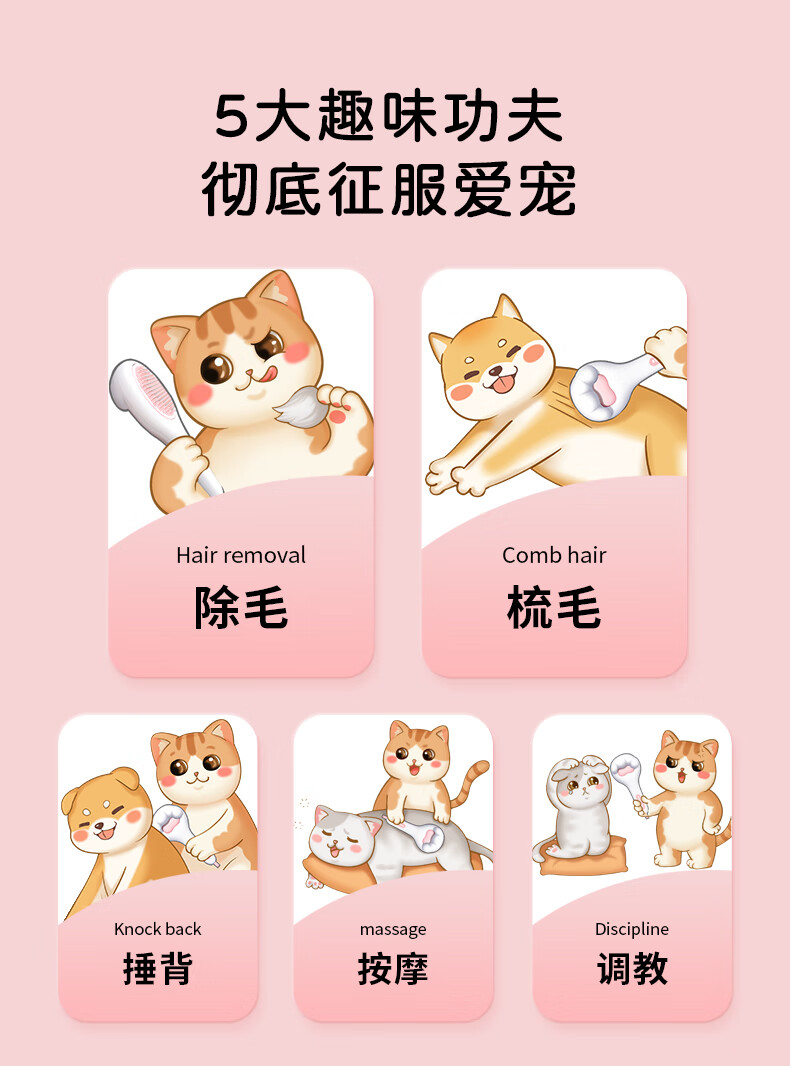 5大趣味功夫
彻底征服爱宠

Hair removal
除毛

Comb hair
梳毛

Knock back
捶背

massage
按摩

Discipline
调教