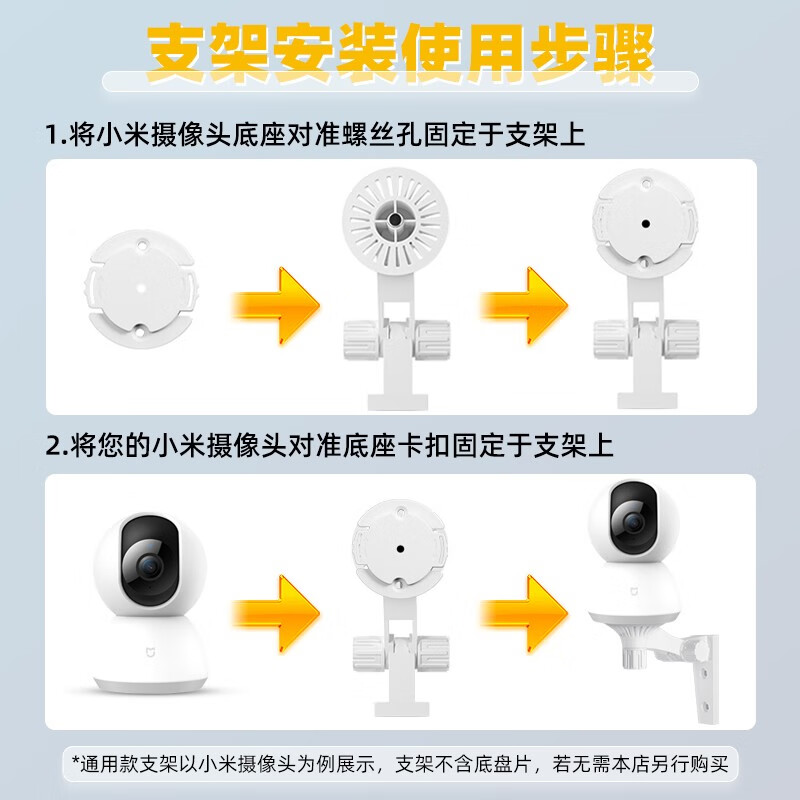 支架安装使用步骤

1.将小米摄像头底座对准螺丝孔固定于支架上

2.将您的小米摄像头对准底座卡扣固定于支架上

*通用款支架以小米摄像头为例展示，支架不含底盘片，若无需本店另行购买