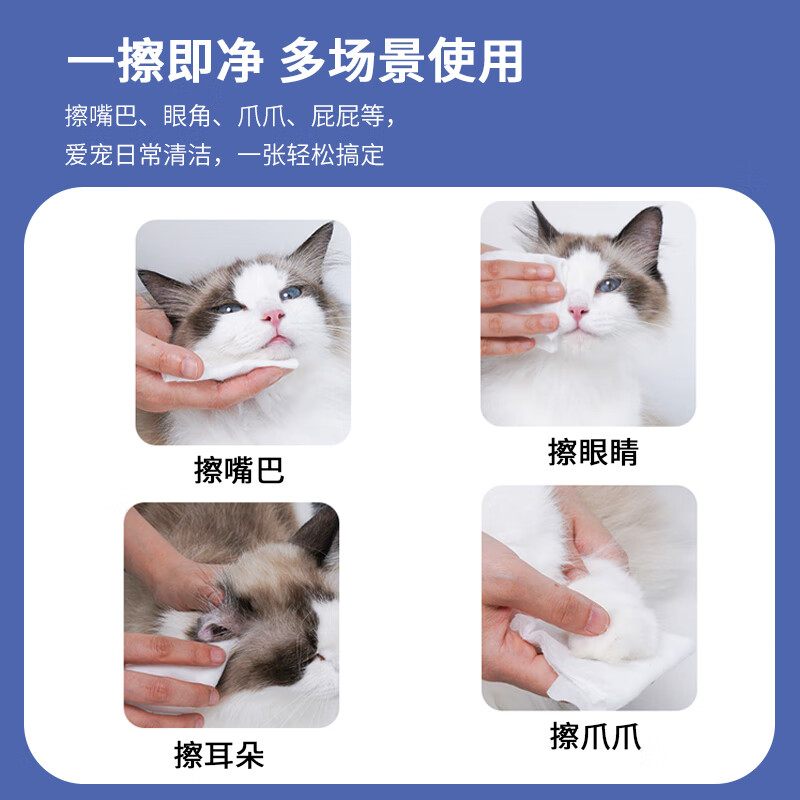 一擦即净 多场景使用

擦嘴巴、眼角、爪爪、屁屁等，
爱宠日常清洁，一张轻松搞定

擦嘴巴

擦眼睛

擦耳朵

擦爪爪