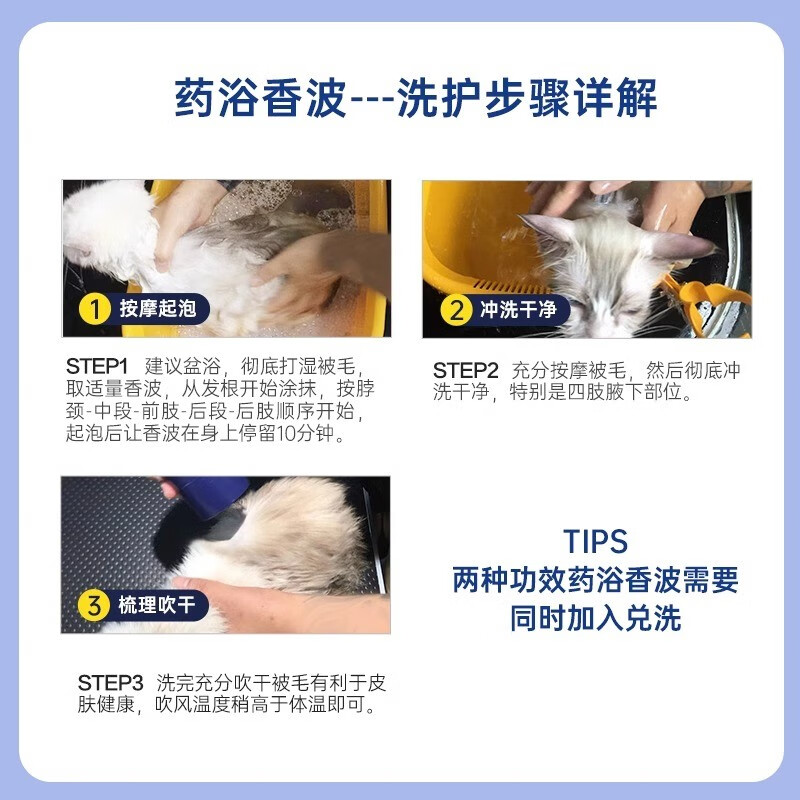 药浴香波---洗护步骤详解

1 按摩起泡

STEP1 建议盆浴，彻底打湿被毛，取适量香波，从发根开始涂抹，按脖颈-中段-前肢-后段-后肢顺序开始，起泡后让香波在身上停留10分钟。

2 冲洗干净

STEP2 充分按摩被毛，然后彻底冲洗干净，特别是四肢腋下部位。

3 梳理吹干

STEP3 洗完充分吹干被毛有利于皮肤健康，吹风温度稍高于体温即可。

TIPS
两种功效药浴香波需要同时加入兑洗