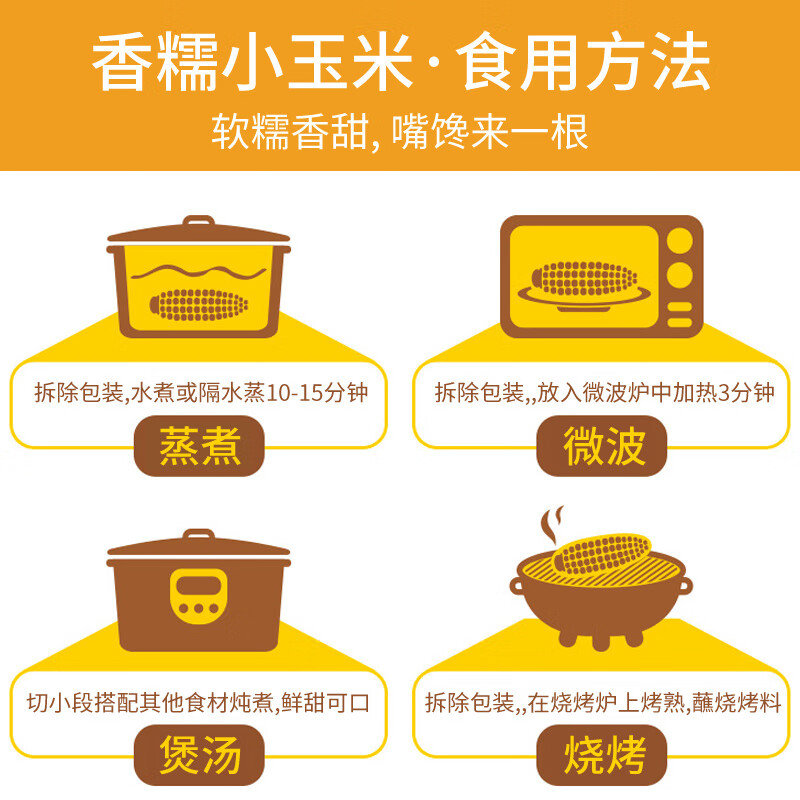 香糯小玉米·食用方法
软糯香甜, 嘴馋来一根

拆除包装,水煮或隔水蒸10-15分钟
蒸煮

拆除包装,,放入微波炉中加热3分钟
微波

切小段搭配其他食材炖煮,鲜甜可口
煲汤

拆除包装,,在烧烤炉上烤熟,蘸烧烤料
烧烤