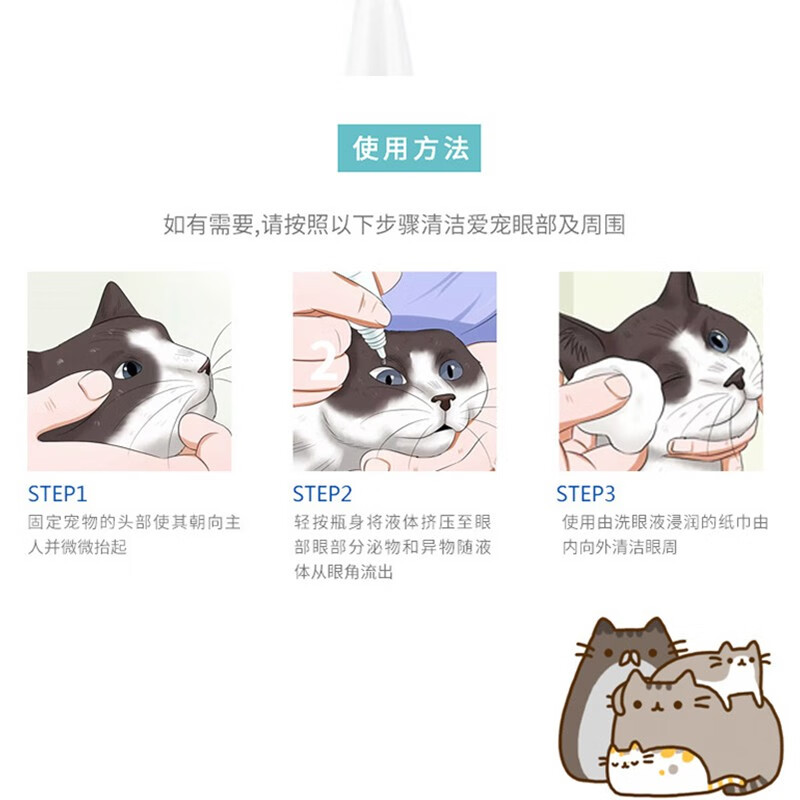 使用方法

如有需要,请按照以下步骤清洁爱宠眼部及周围

2

STEP1
固定宠物的头部使其朝向主人并微微抬起

STEP2
轻按瓶身将液体挤压至眼部眼部分泌物和异物随液体从眼角流出

STEP3
使用由洗眼液浸润的纸巾由内向外清洁眼周