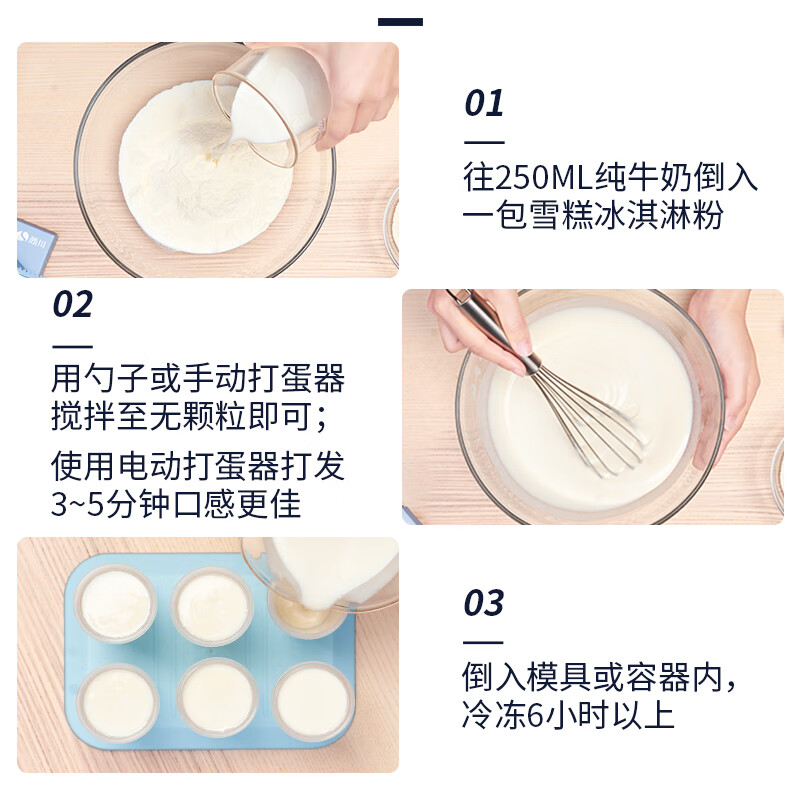 01

往250ML纯牛奶倒入一包雪糕冰淇淋粉

02

用勺子或手动打蛋器搅拌至无颗粒即可；

使用电动打蛋器打发3~5分钟口感更佳

03

倒入模具或容器内，冷冻6小时以上