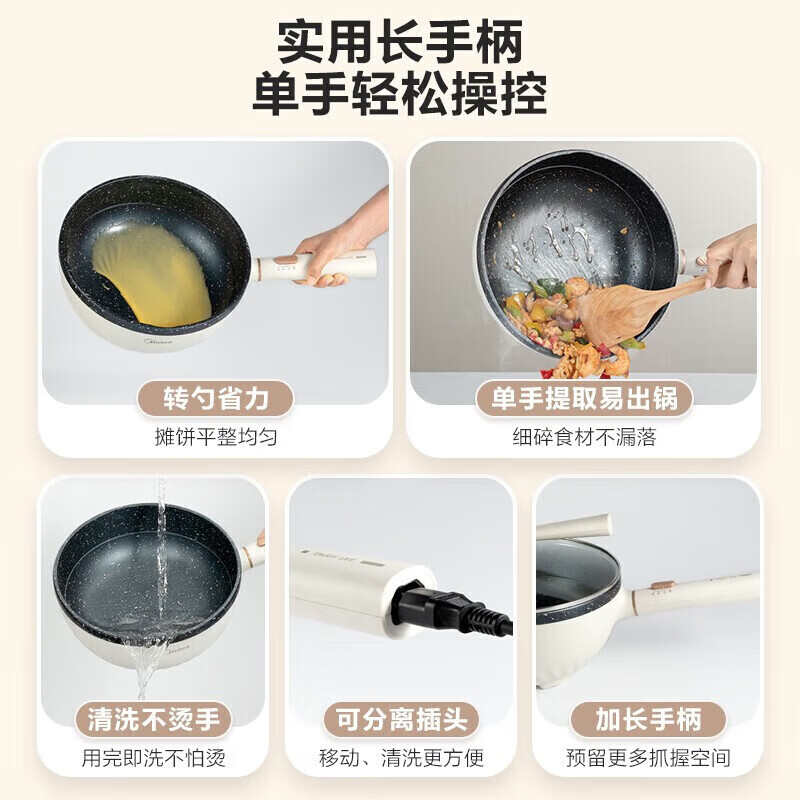 实用长手柄
单手轻松操控

Midea

转勺省力
摊饼平整均匀

单手提取易出锅
细碎食材不漏落

Midea

清洗不烫手
用完即洗不怕烫

ENJOY LIFE

可分离插头
移动、清洗更方便

加长手柄
预留更多抓握空间