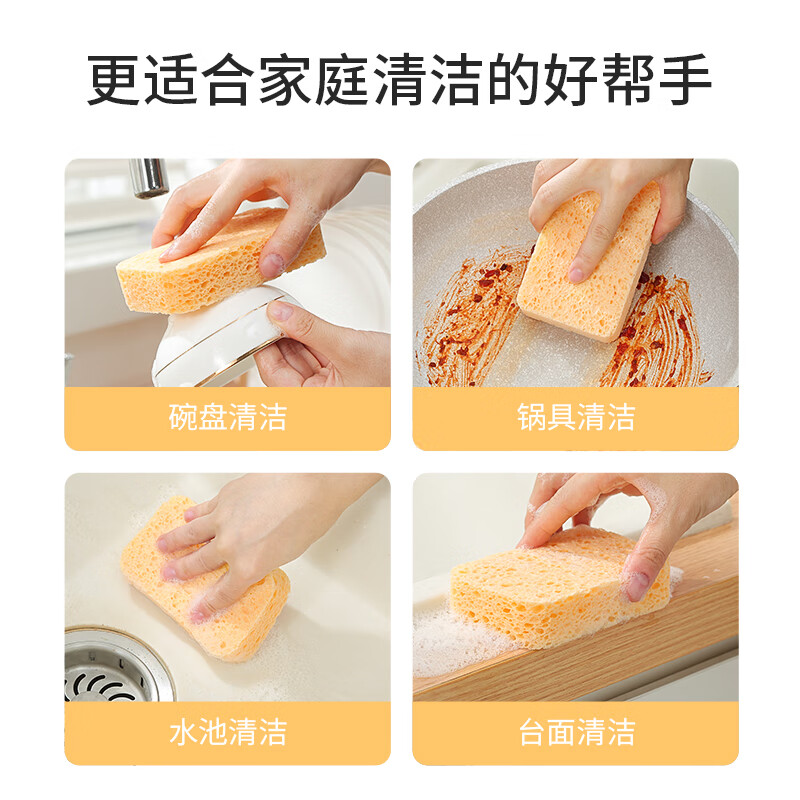 更适合家庭清洁的好帮手

碗盘清洁

锅具清洁

水池清洁

台面清洁