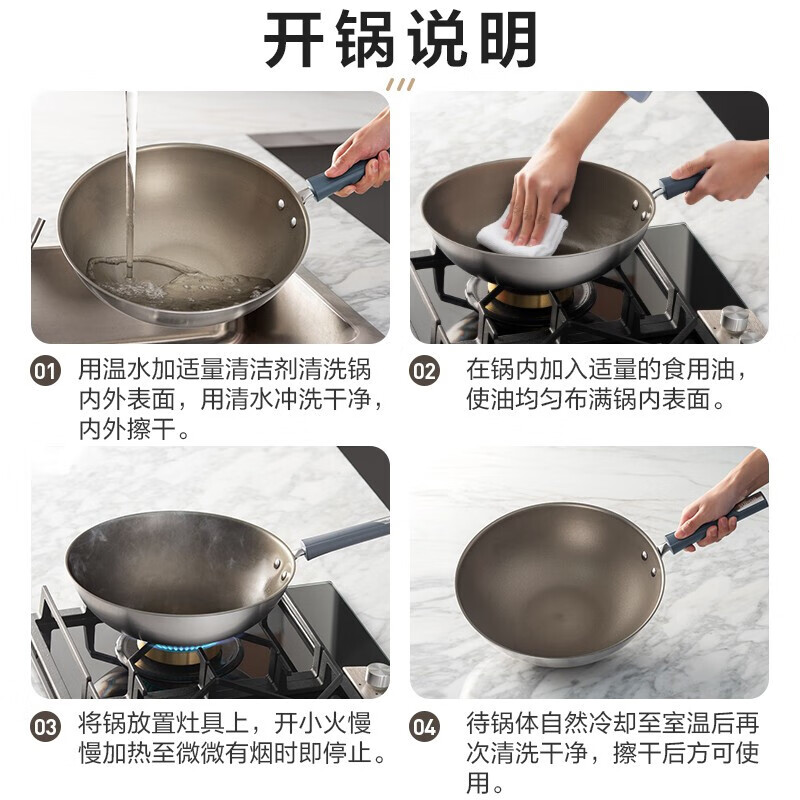 开锅说明

01 用温水加适量清洁剂清洗锅内外表面，用清水冲洗干净，内外擦干。

02 在锅内加入适量的食用油，使油均匀布满锅内表面。

03 将锅放置灶具上，开小火慢慢加热至微微有烟时即停止。

04 待锅体自然冷却至室温后再次清洗干净，擦干后方可使用。