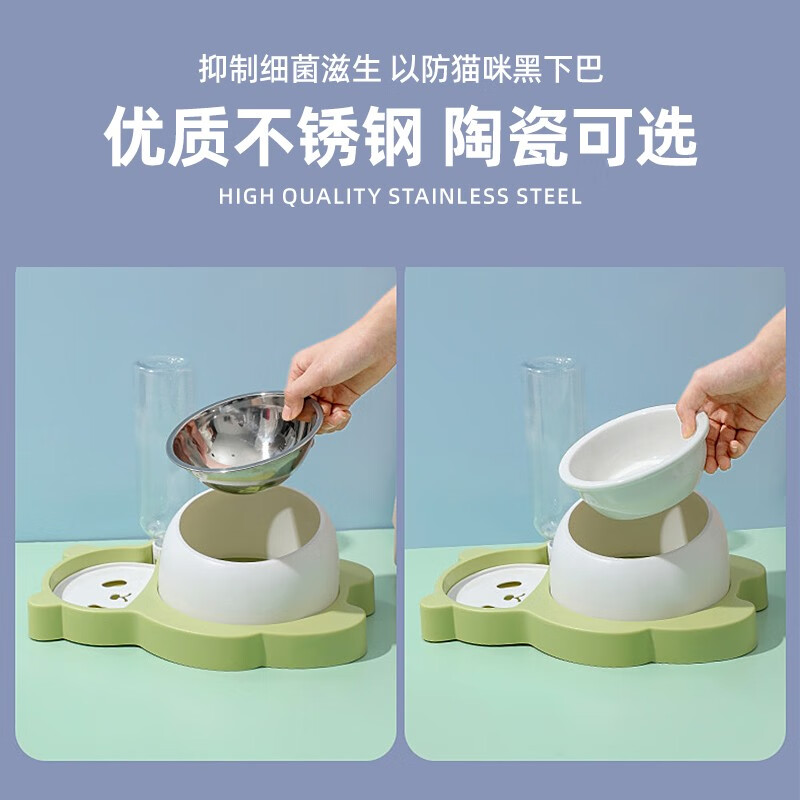 抑制细菌滋生 以防猫咪黑下巴

优质不锈钢 陶瓷可选

HIGH QUALITY STAINLESS STEEL