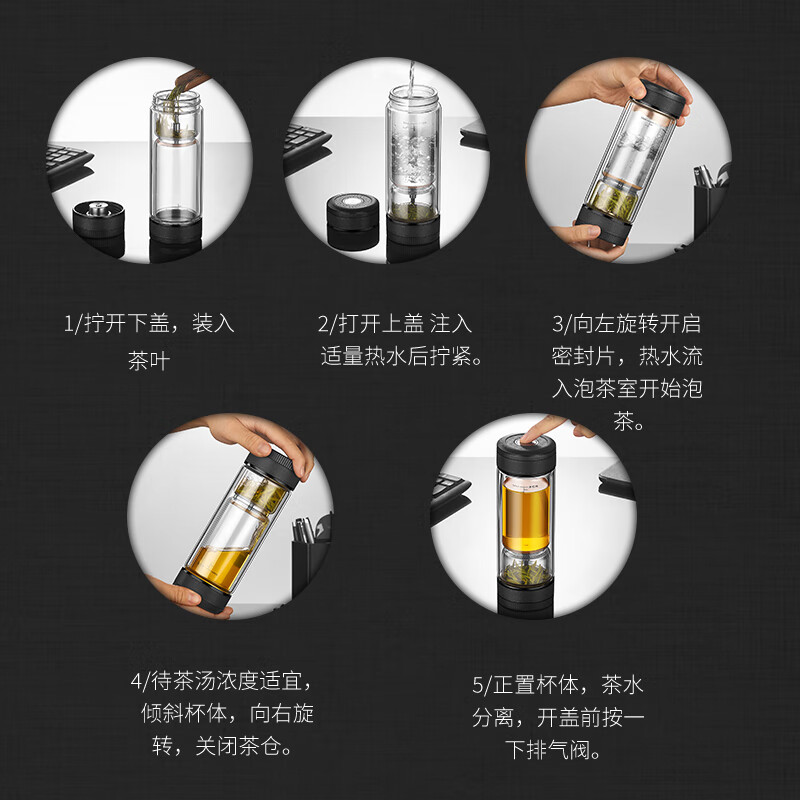 1/拧开下盖，装入茶叶

2/打开上盖 注入适量热水后拧紧。

3/向左旋转开启密封片，热水流入泡茶室开始泡茶。

4/待茶汤浓度适宜，倾斜杯体，向右旋转，关闭茶仓。

5/正置杯体，茶水分离，开盖前按一下排气阀。