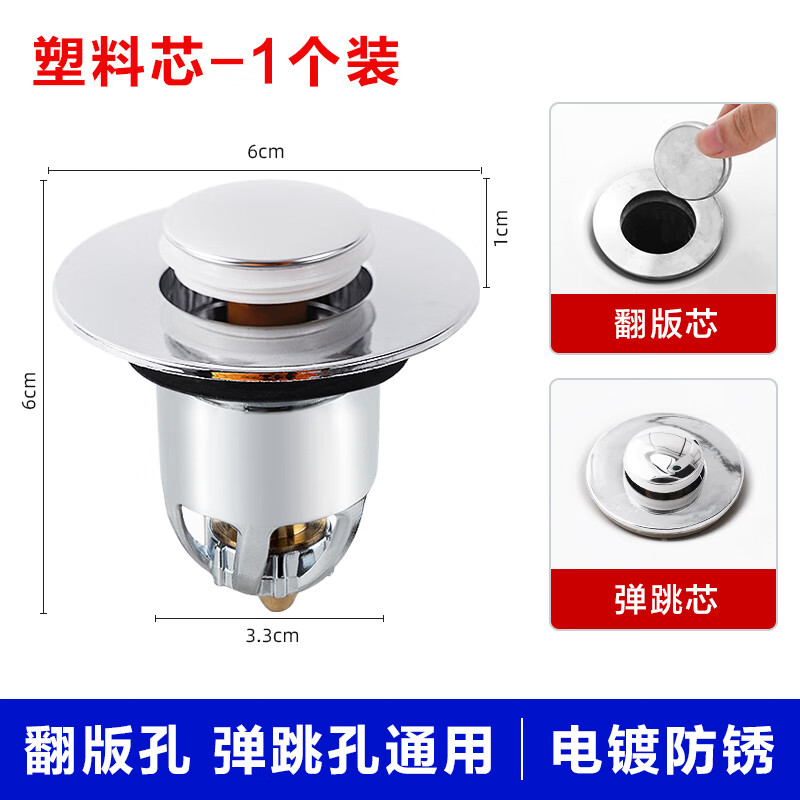 塑料芯–1个装

6cm

1cm

6cm

3.3cm

翻版芯

弹跳芯

翻版孔 弹跳孔通用 | 电镀防锈