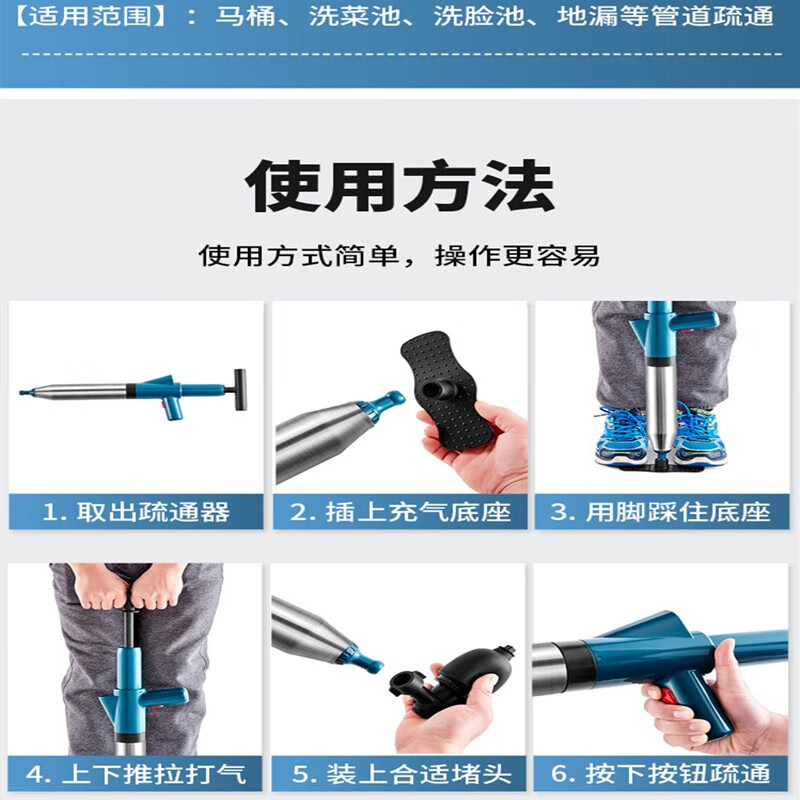 【适用范围】：马桶、洗菜池、洗脸池、地漏等管道疏通

使用方法

使用方式简单，操作更容易

1. 取出疏通器

2. 插上充气底座

3. 用脚踩住底座

4. 上下推拉打气

5. 装上合适堵头

6. 按下按钮疏通