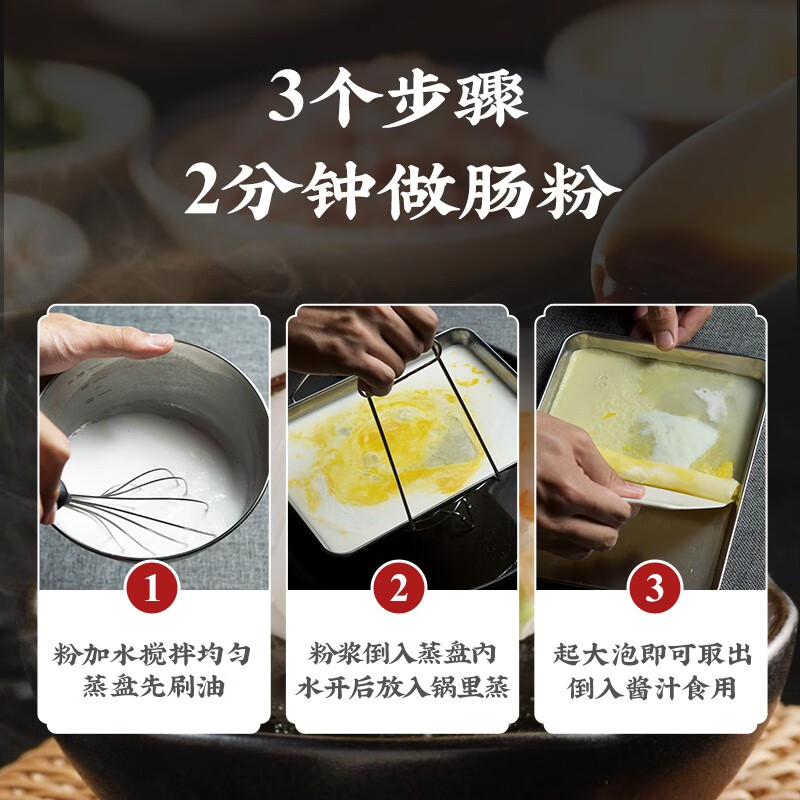 3个步骤
2分钟做肠粉

1
粉加水搅拌均匀
蒸盘先刷油

2
粉浆倒入蒸盘内
水开后放入锅里蒸

3
起大泡即可取出
倒入酱汁食用