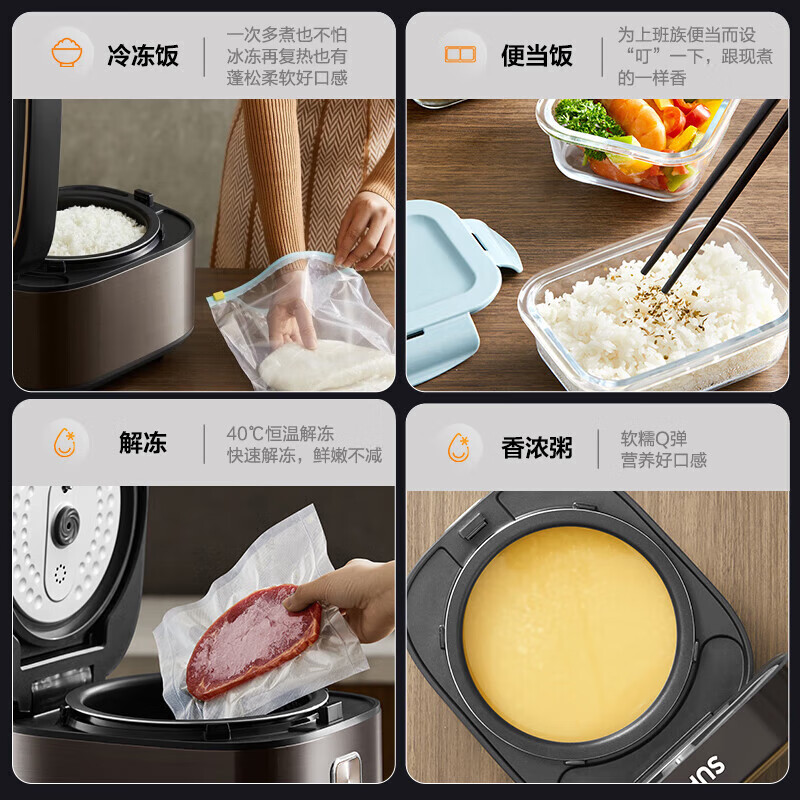 冷冻饭

一次多煮也不怕
冰冻再复热也有
蓬松柔软好口感

便当饭

为上班族便当而设
“叮”一下，跟现煮
的一样香

解冻

40℃恒温解冻
快速解冻，鲜嫩不减

香浓粥

软糯Q弹
营养好口感

SUP